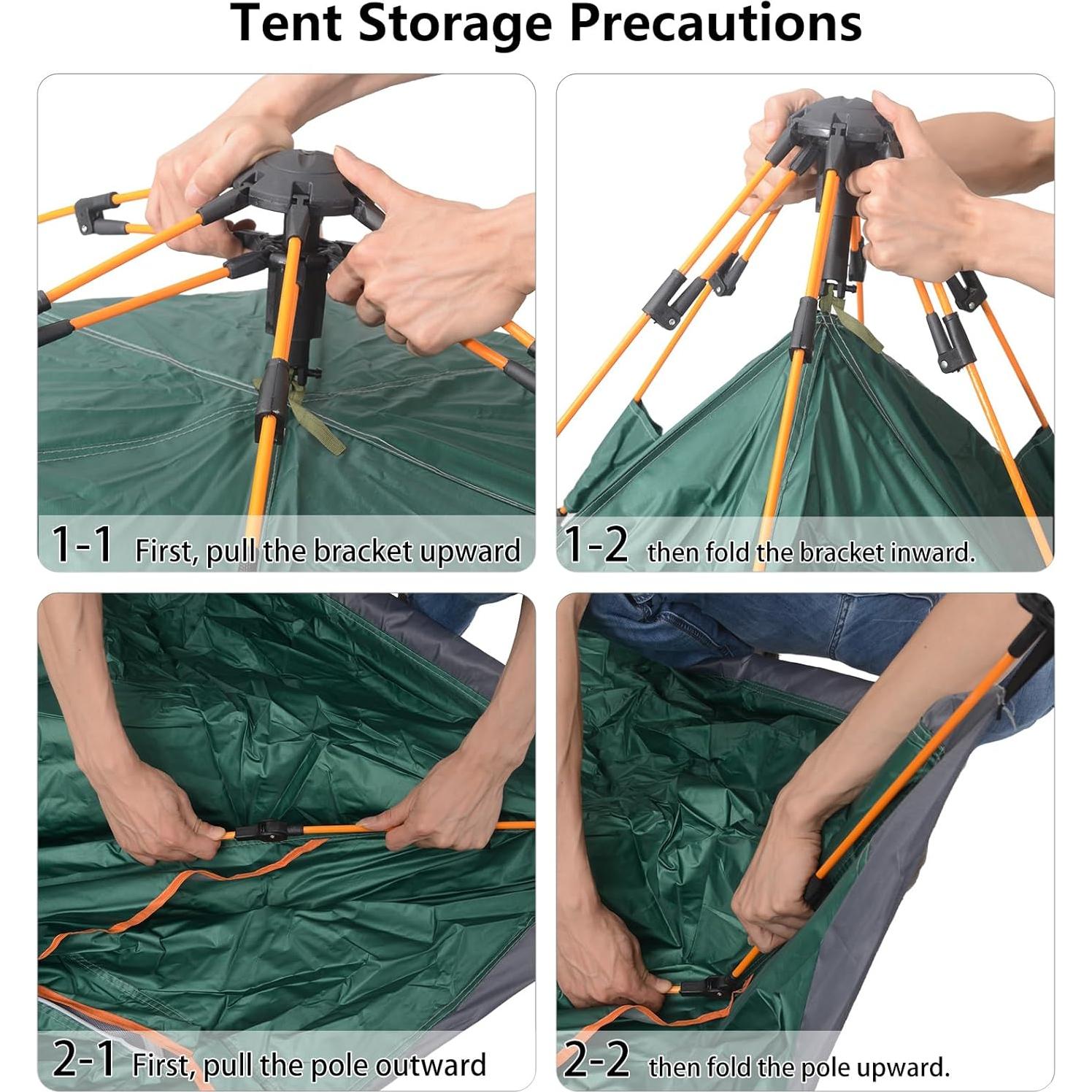 Tent Storage Precautions

1-1 First, pull the bracket upward

1-2 then fold the bracket inward.

2-1 First, pull the pole outward

2-2 then fold the pole upward.