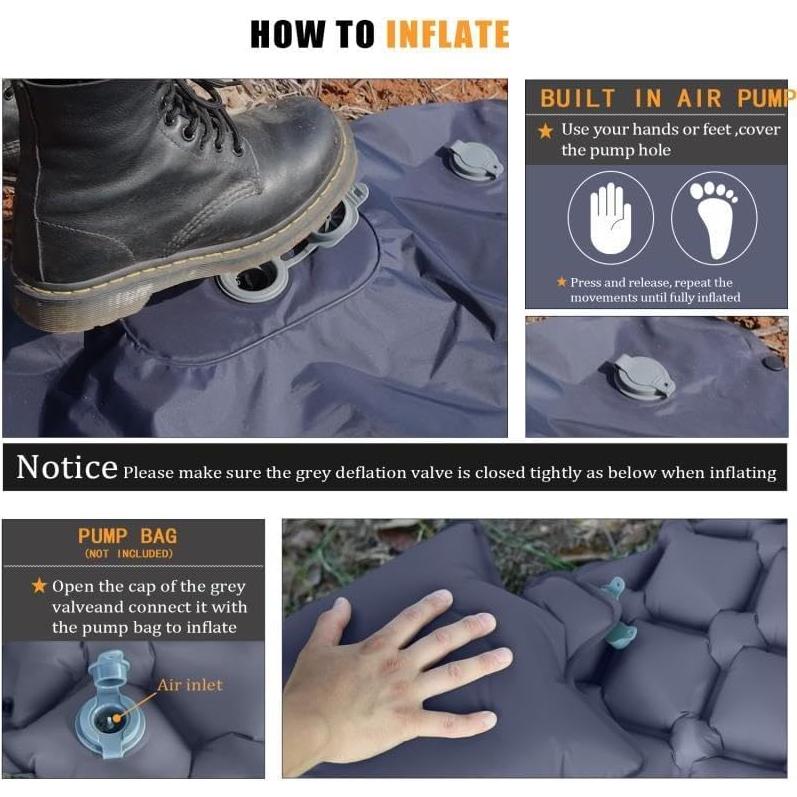 HOW TO INFLATE

BUILT IN AIR PUMP

★ Use your hands or feet ,cover the pump hole

★ Press and release, repeat the movements until fully inflated

Notice Please make sure the grey deflation valve is closed tightly as below when inflating

PUMP BAG
(NOT INCLUDED)

★ Open the cap of the grey valveand connect it with the pump bag to inflate

Air inlet