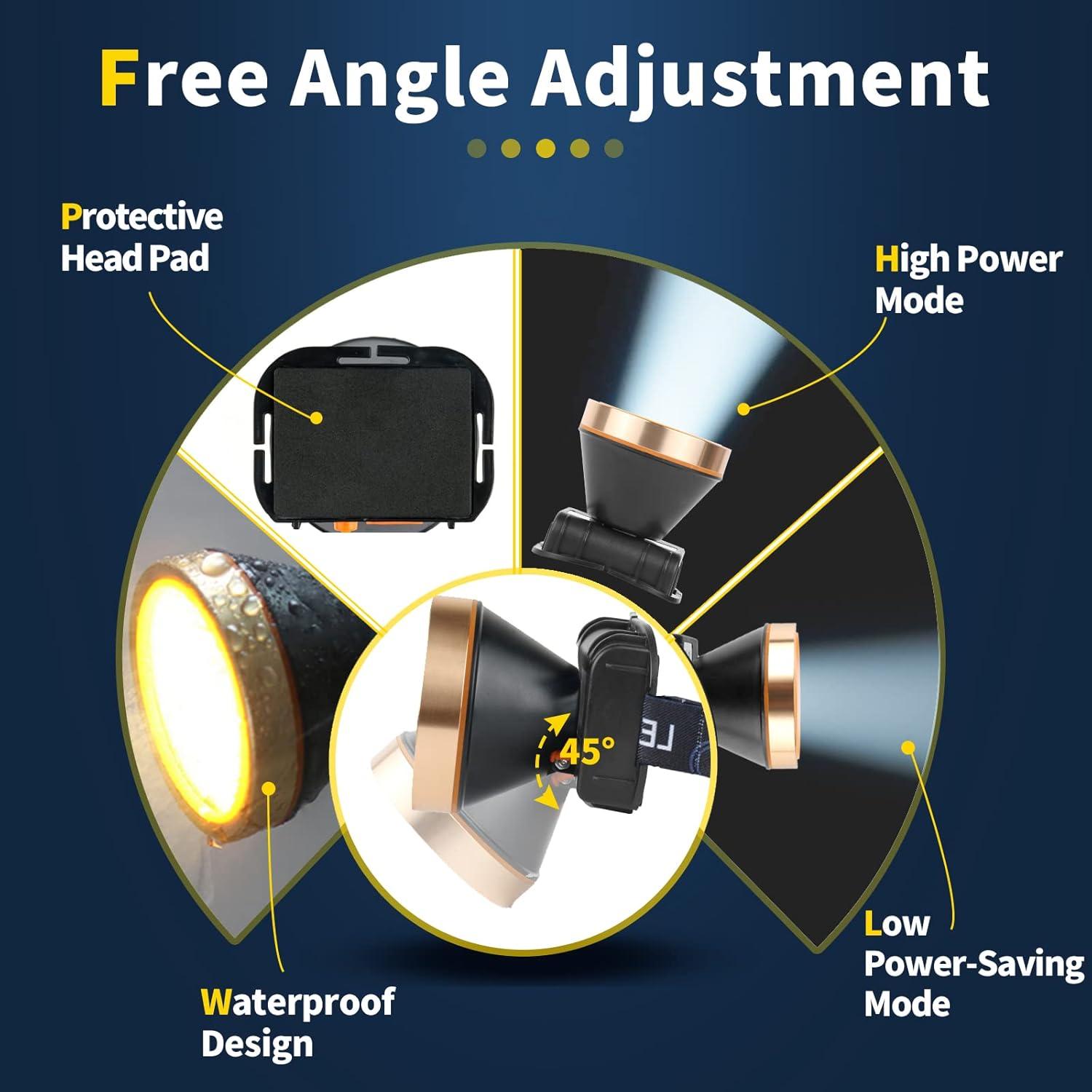 Free Angle Adjustment

Protective Head Pad

High Power Mode

45°

LE

Waterproof Design

Low Power-Saving Mode