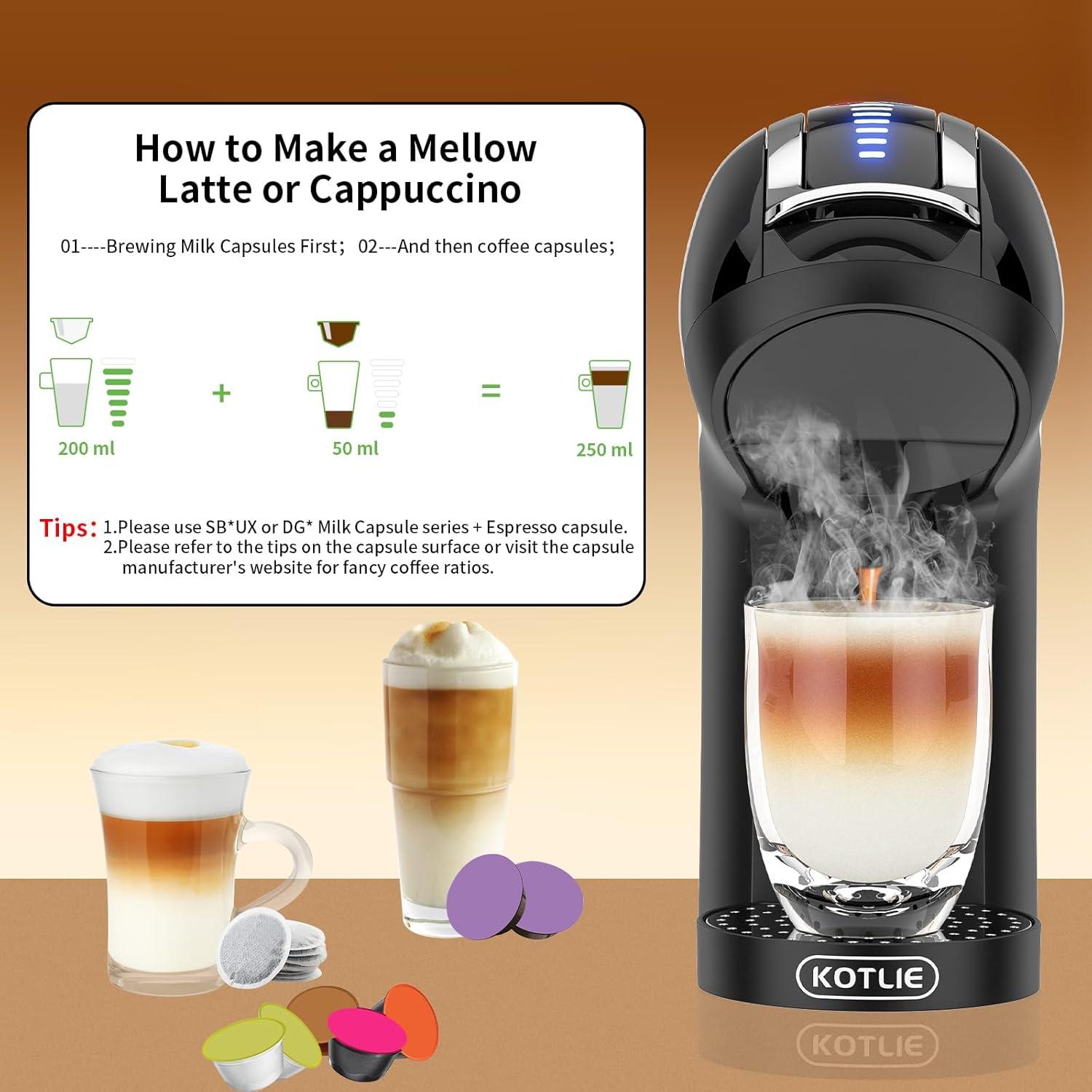 How to Make a Mellow Latte or Cappuccino

01----Brewing Milk Capsules First； 02---And then coffee capsules；

200 ml + 50 ml = 250 ml

Tips: 1.Please use SB*UX or DG* Milk Capsule series + Espresso capsule.
2.Please refer to the tips on the capsule surface or visit the capsule manufacturer's website for fancy coffee ratios.

KOTLIE