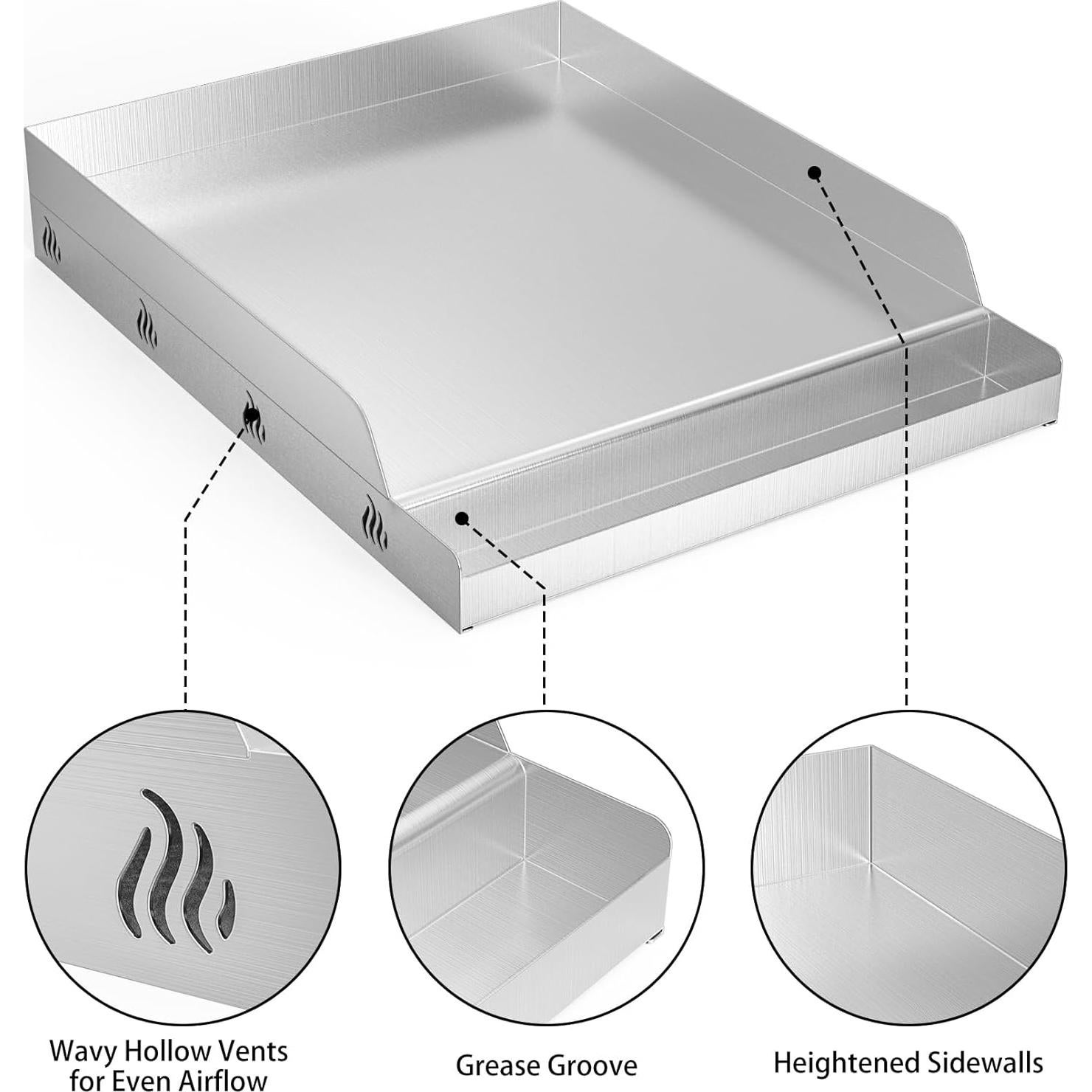 Wavy Hollow Vents for Even Airflow

Grease Groove

Heightened Sidewalls