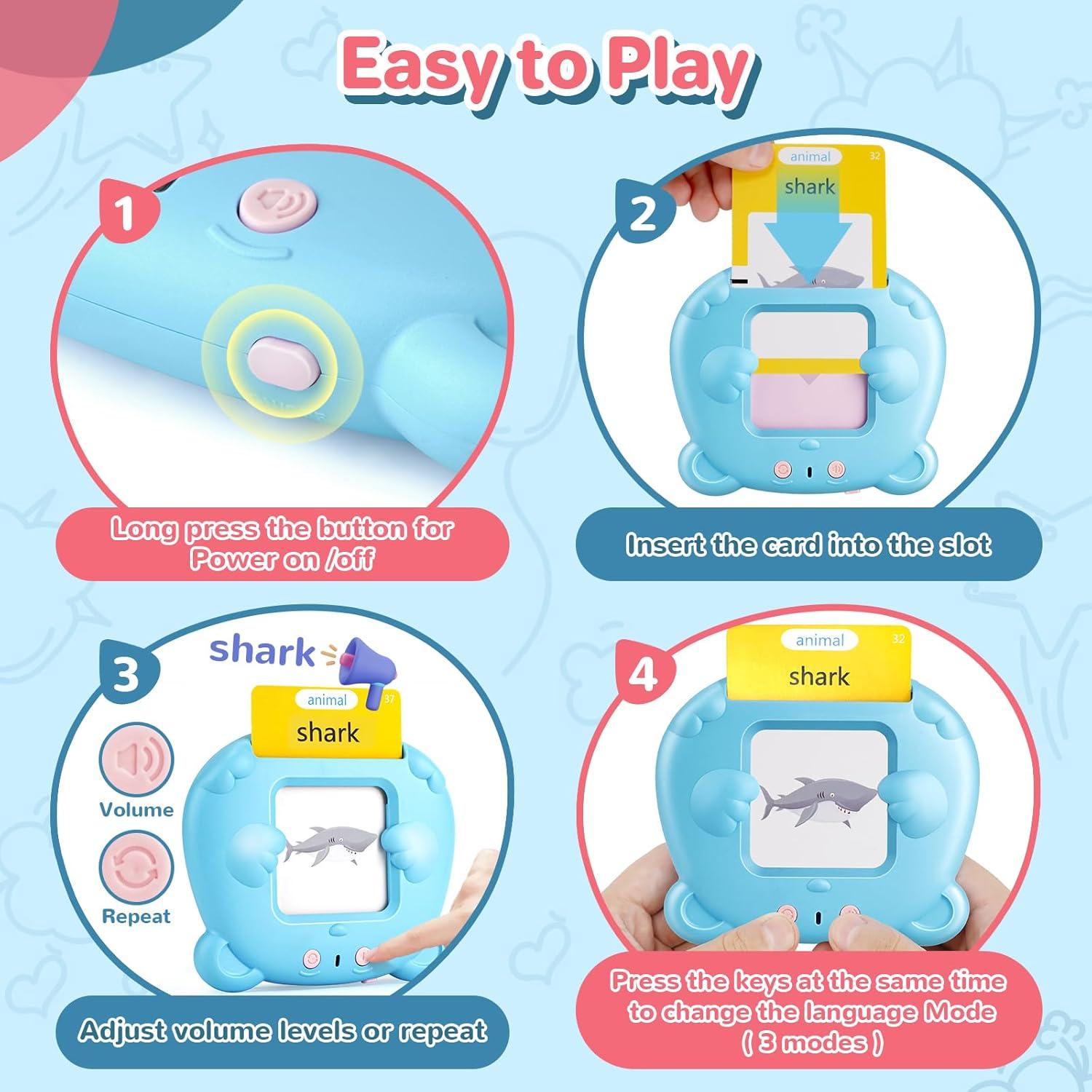 Easy to Play

1

Long press the button for Power on /off

2

animal
32
shark

Insert the card into the slot

3

shark

animal
37
shark

Volume

Repeat

Adjust volume levels or repeat

4

animal
32
shark

Press the keys at the same time to change the language Mode ( 3 modes )