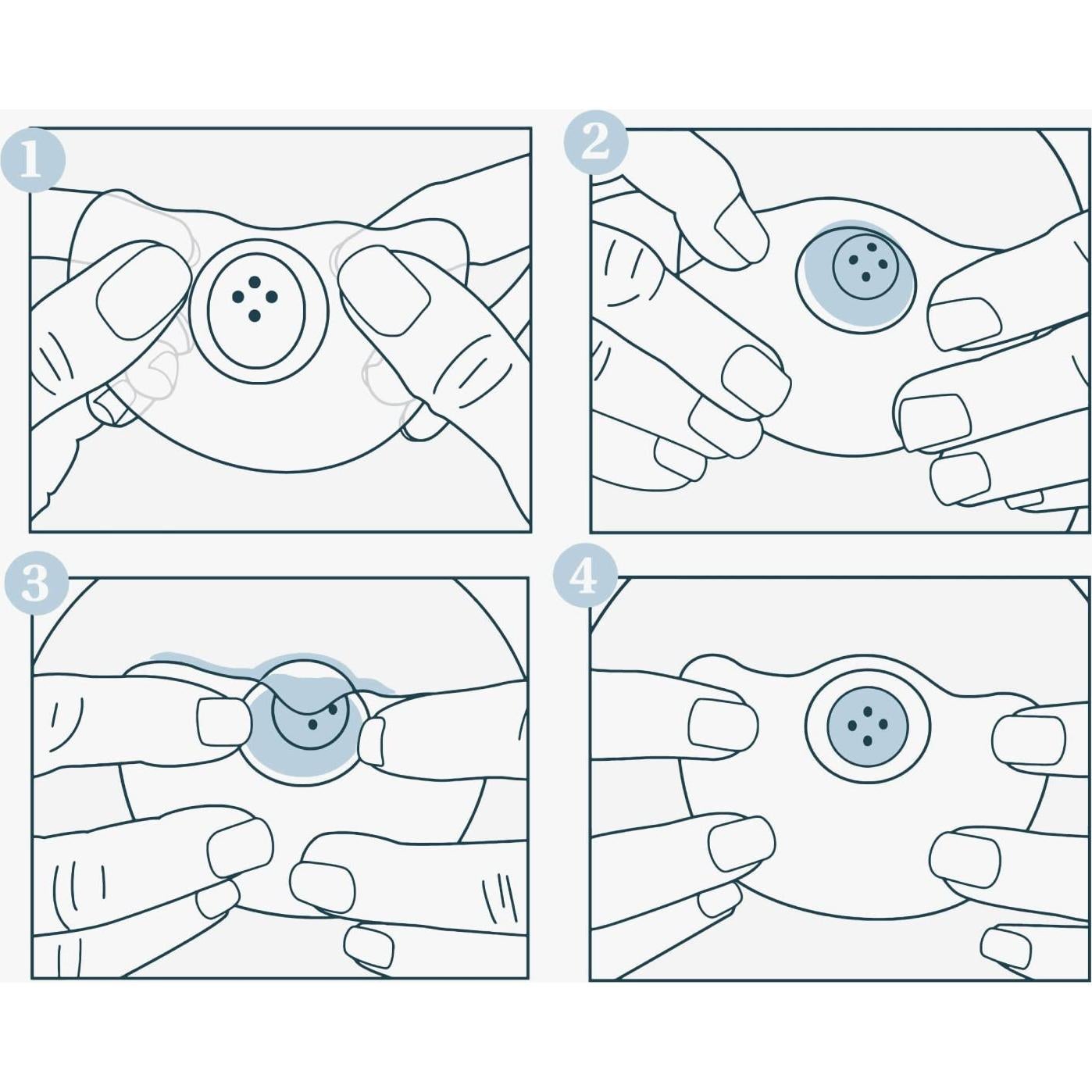 1

2

3

4