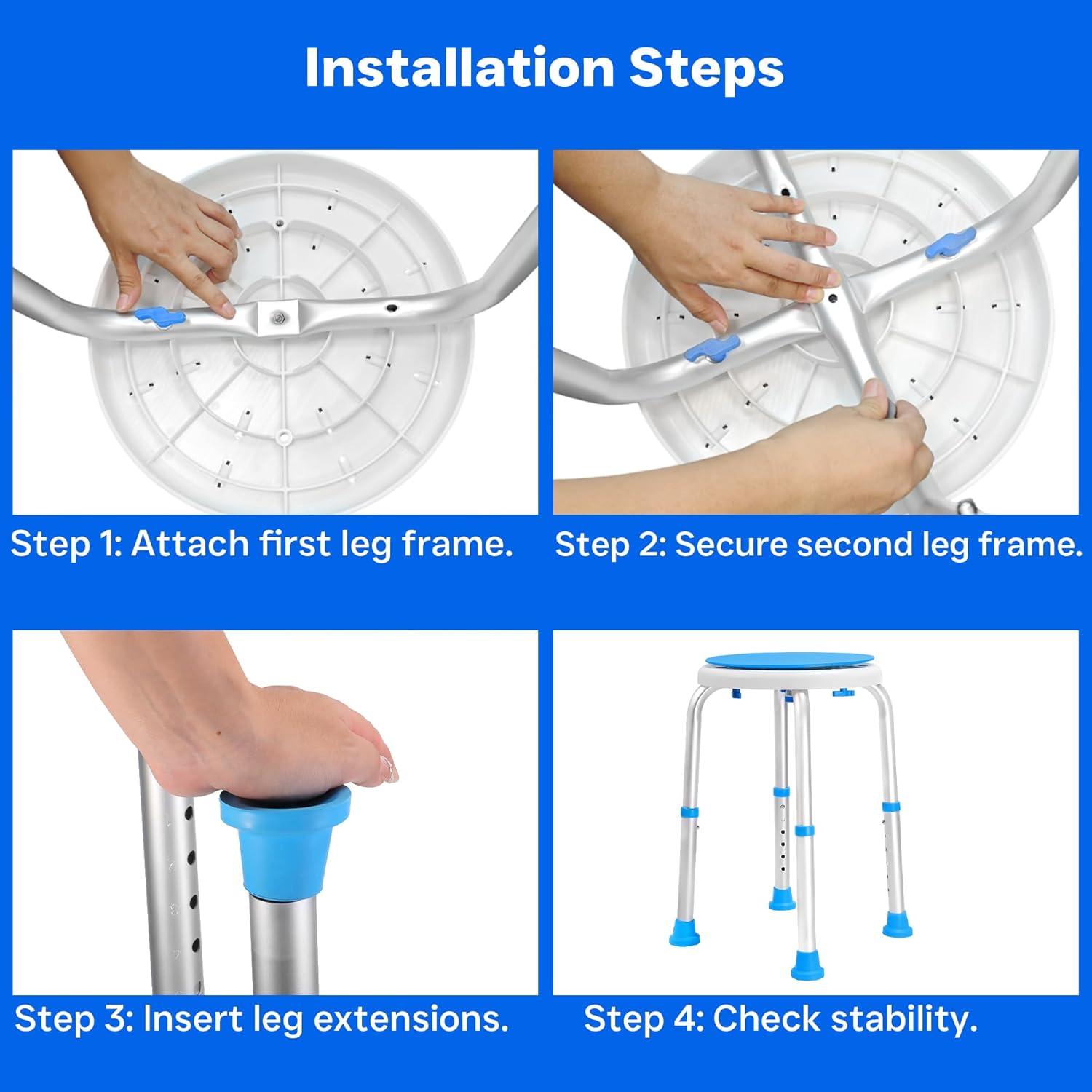 Installation Steps

Step 1: Attach first leg frame.

Step 2: Secure second leg frame.

Step 3: Insert leg extensions.

Step 4: Check stability.