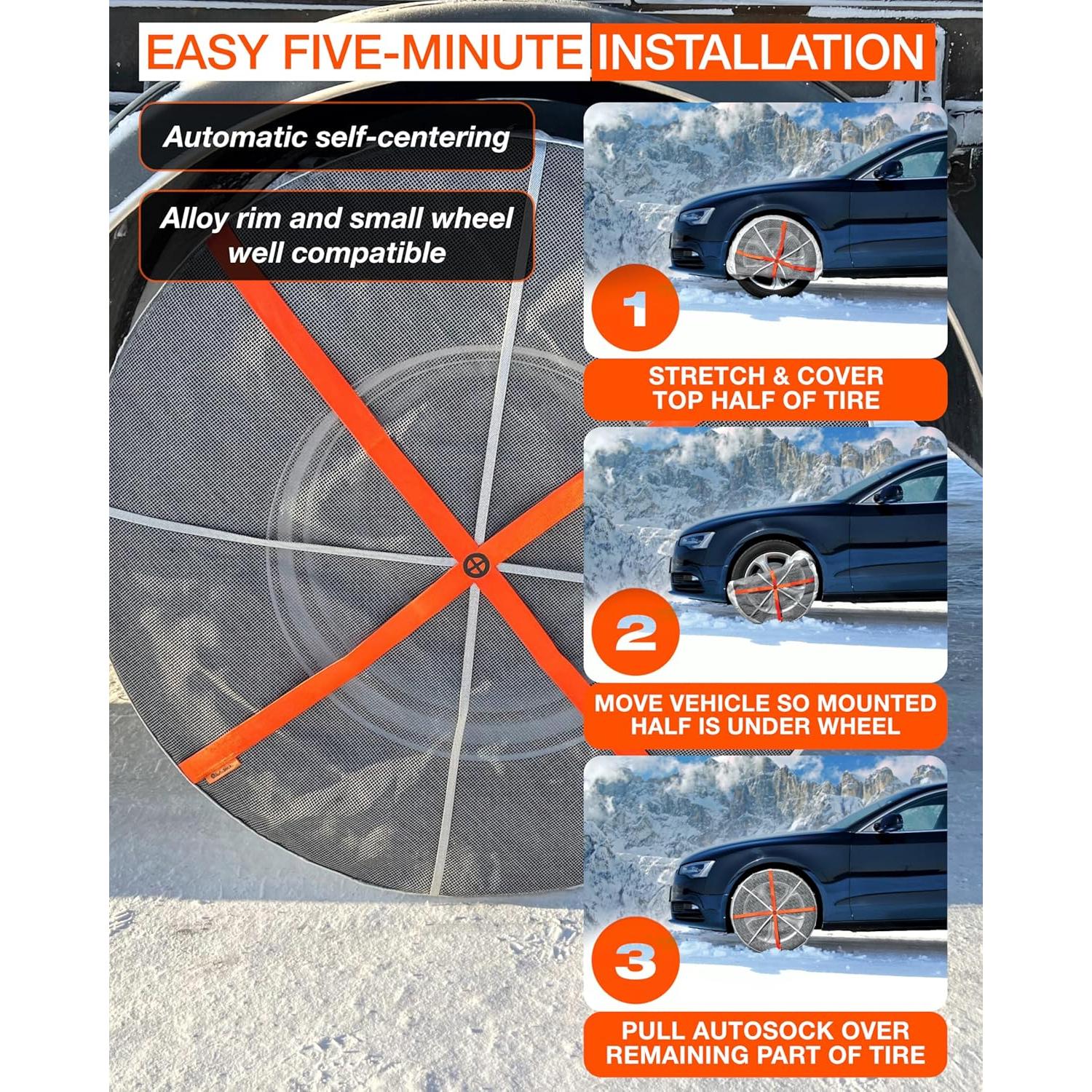 EASY FIVE-MINUTE INSTALLATION

Automatic self-centering

Alloy rim and small wheel well compatible

1

STRETCH & COVER TOP HALF OF TIRE

2

MOVE VEHICLE SO MOUNTED HALF IS UNDER WHEEL

3

PULL AUTOSOCK OVER REMAINING PART OF TIRE