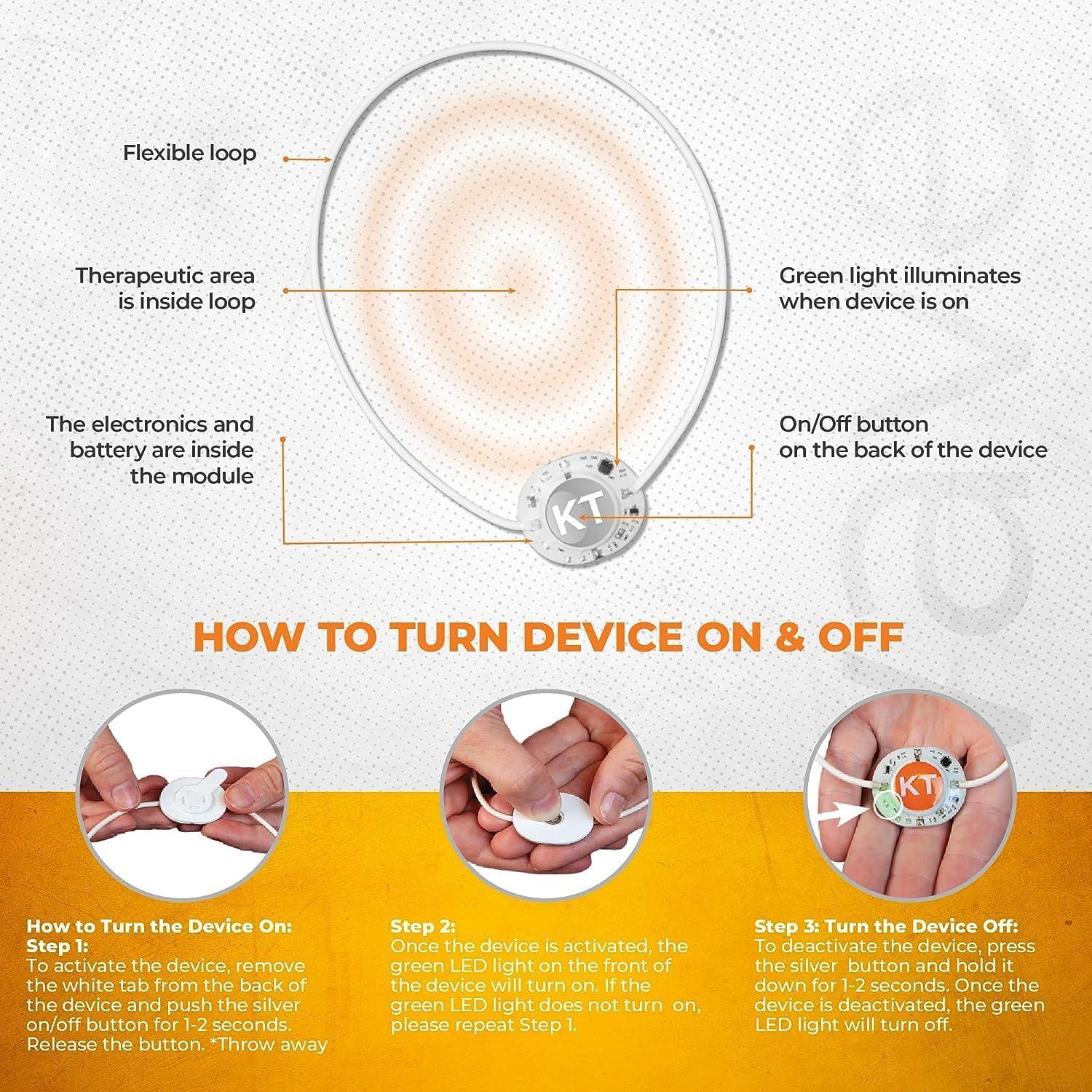 Flexible loop

Therapeutic area is inside loop

The electronics and battery are inside the module

Green light illuminates when device is on

On/Off button on the back of the device

KT

HOW TO TURN DEVICE ON & OFF

KT

How to Turn the Device On:
Step 1:
To activate the device, remove the white tab from the back of the device and push the silver on/off button for 1-2 seconds. Release the button. *Throw away

Step 2:
Once the device is activated, the green LED light on the front of the device will turn on. If the green LED light does not turn on, please repeat Step 1.

Step 3: Turn the Device Off:
To deactivate the device, press the silver button and hold it down for 1-2 seconds. Once the device is deactivated, the green LED light will turn off.