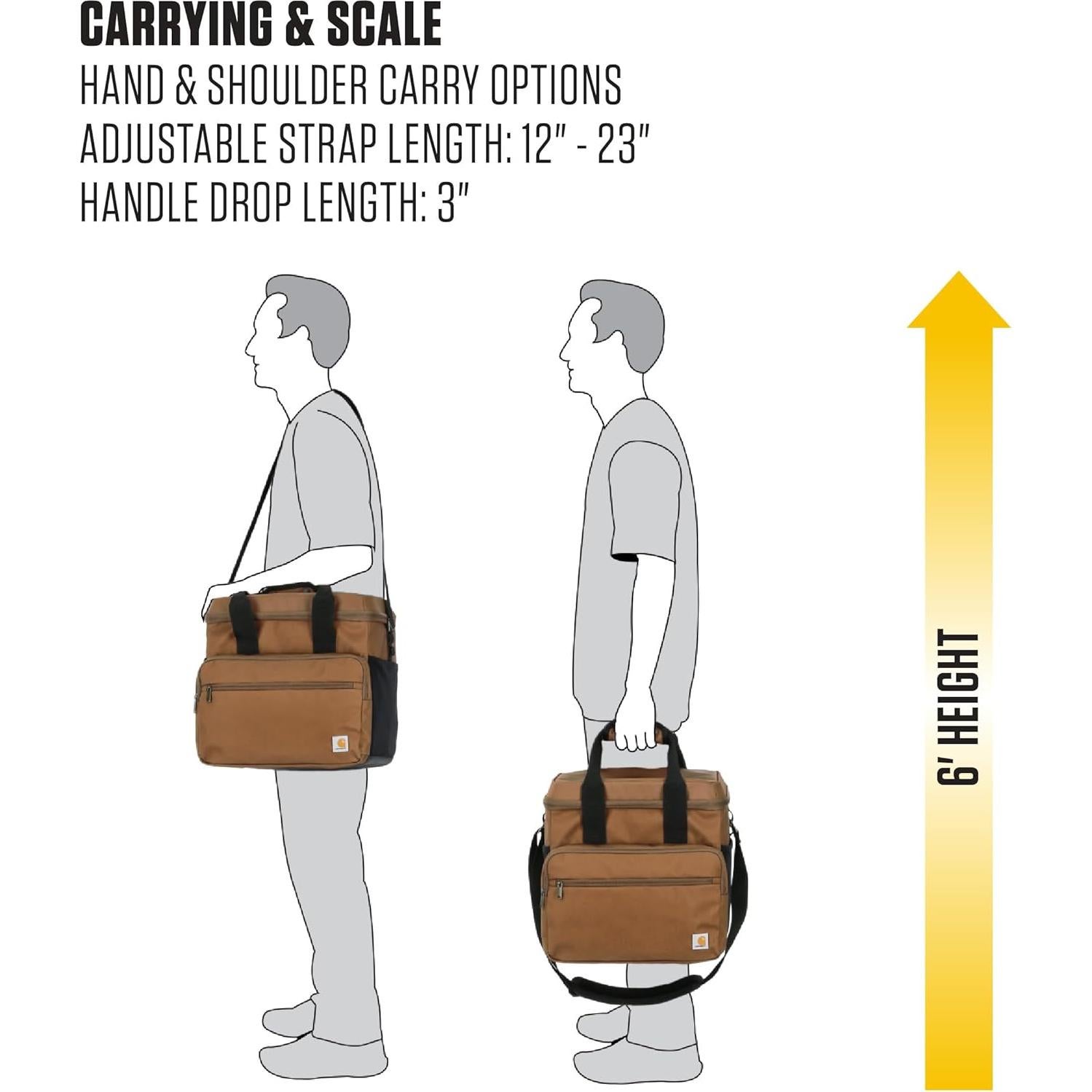 CARRYING & SCALE
HAND & SHOULDER CARRY OPTIONS
ADJUSTABLE STRAP LENGTH: 12" - 23"
HANDLE DROP LENGTH: 3"

6' HEIGHT