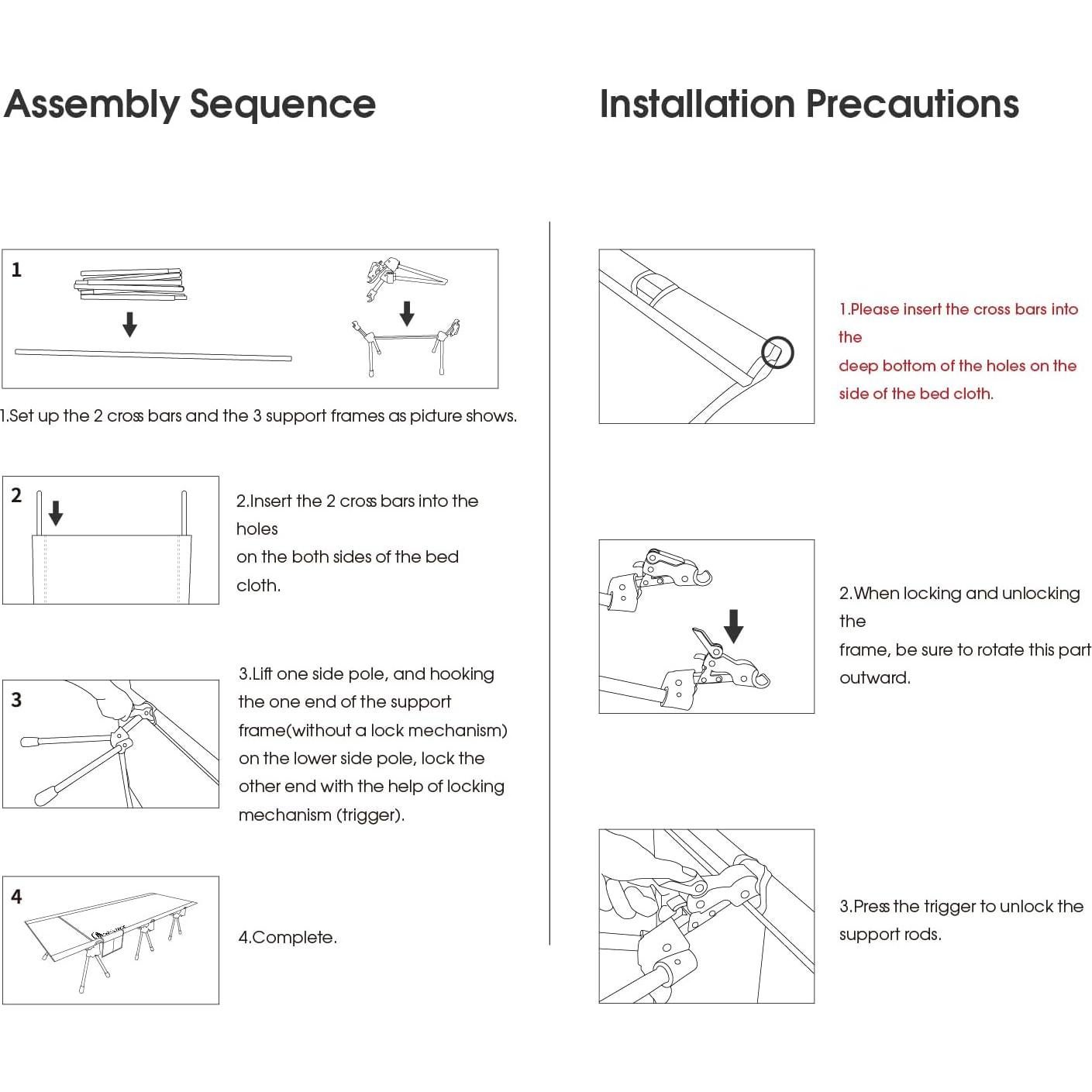 Assembly Sequence

1

1.Set up the 2 cross bars and the 3 support frames as picture shows.

2

2.Insert the 2 cross bars into the holes
on the both sides of the bed cloth.

3

3.Lift one side pole, and hooking the one end of the support frame(without a lock mechanism) on the lower side pole, lock the other end with the help of locking mechanism (trigger).

4

4.Complete.

Installation Precautions

1.Please insert the cross bars into the
deep bottom of the holes on the side of the bed cloth.

2.When locking and unlocking the
frame, be sure to rotate this part outward.

3.Press the trigger to unlock the support rods.