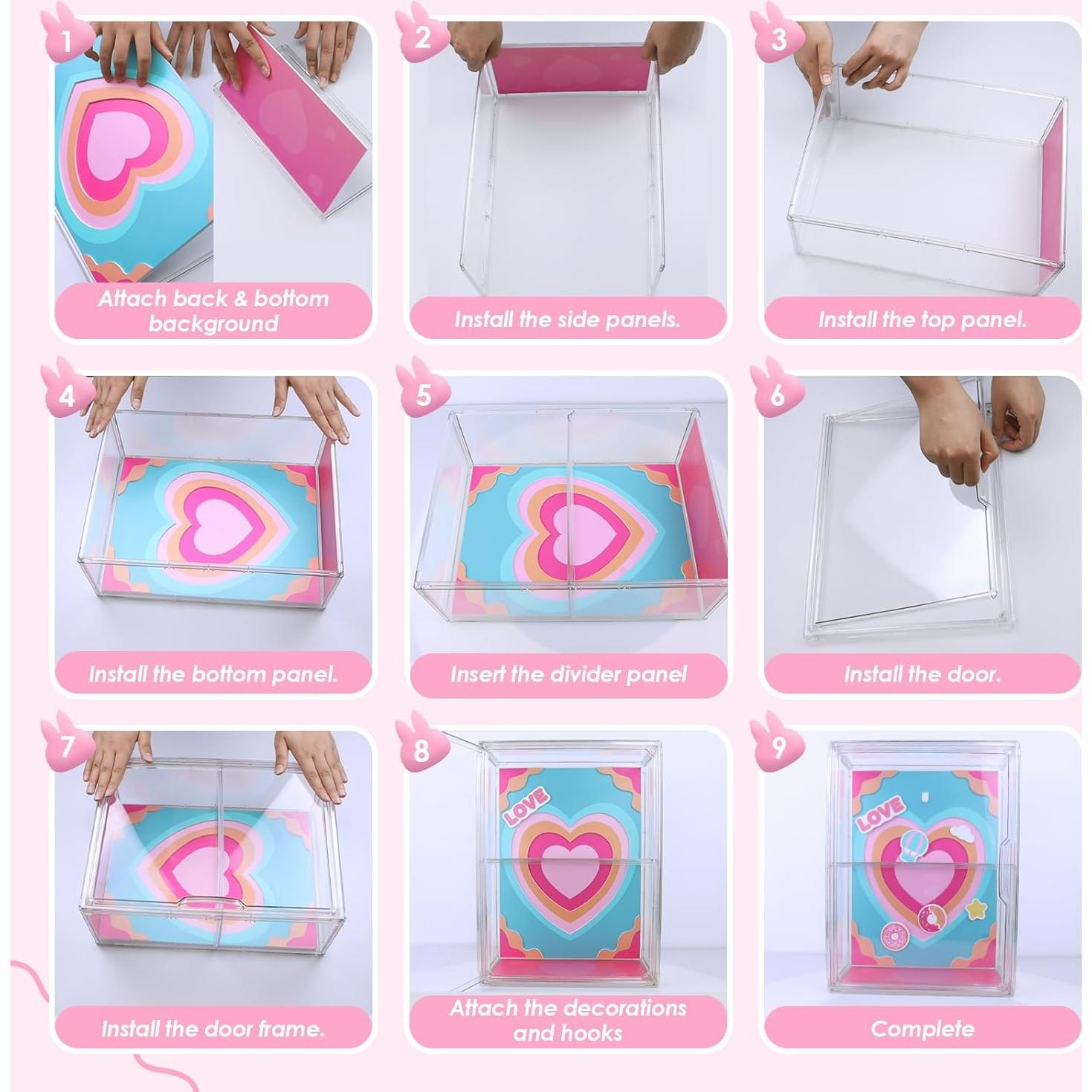 1
Attach back & bottom background

2
Install the side panels.

3
Install the top panel.

4
Install the bottom panel.

5
Insert the divider panel

6
Install the door.

7
Install the door frame.

8
LOVE
Attach the decorations and hooks

9
LOVE
Complete