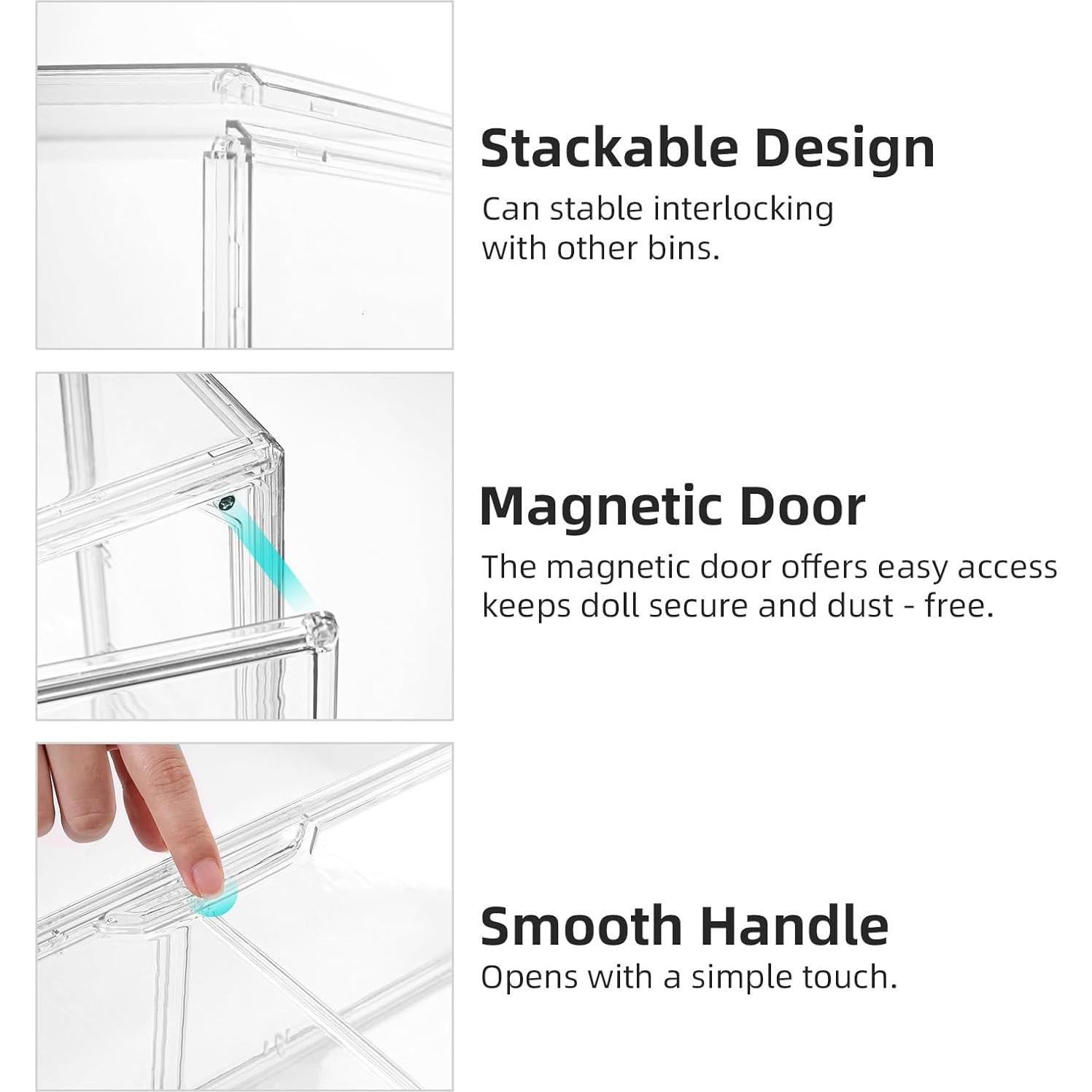 Stackable Design
Can stable interlocking with other bins.

Magnetic Door
The magnetic door offers easy access keeps doll secure and dust - free.

Smooth Handle
Opens with a simple touch.