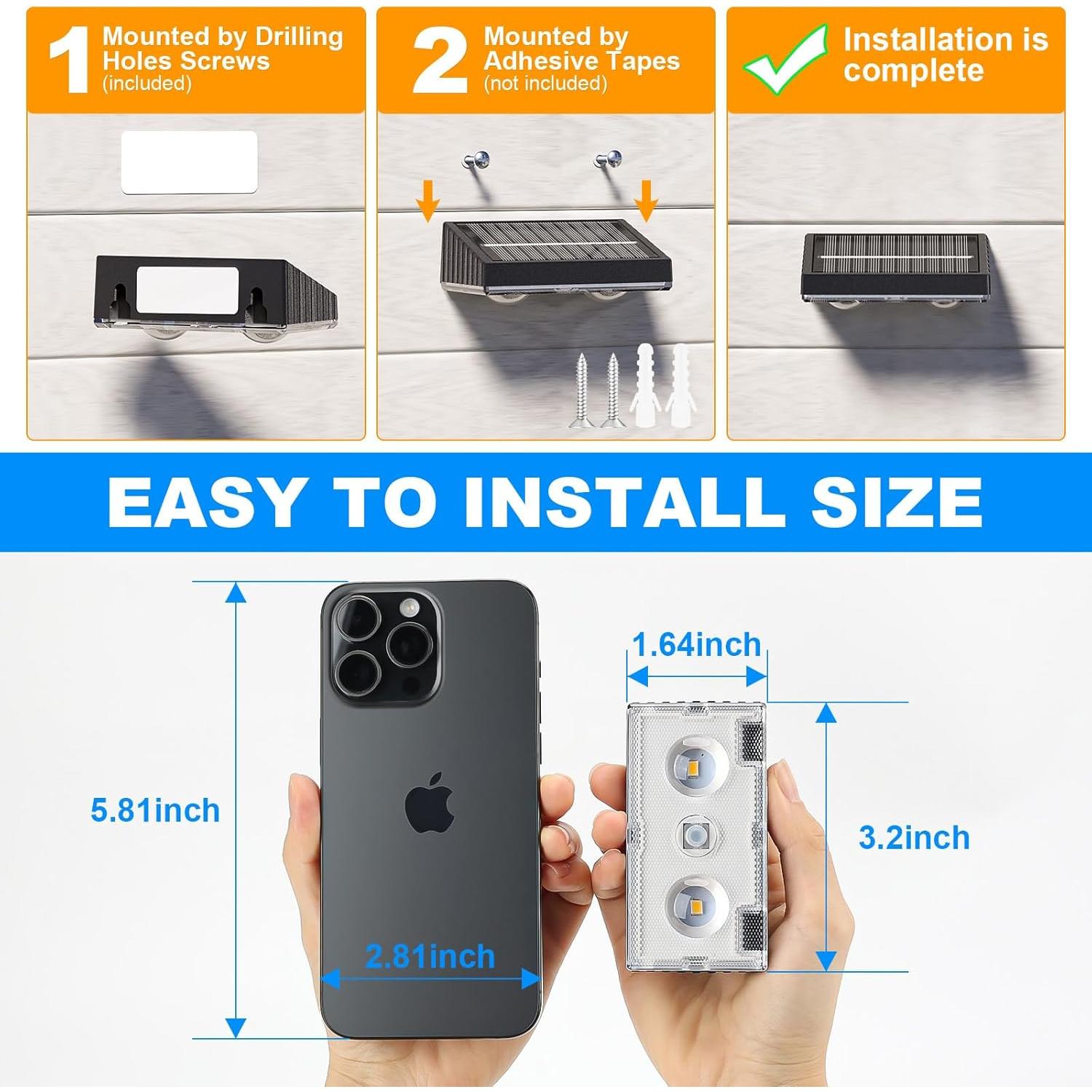 1 Mounted by Drilling Holes Screws (included)

2 Mounted by Adhesive Tapes (not included)

Installation is complete

EASY TO INSTALL SIZE

5.81inch

2.81inch

1.64inch

3.2inch