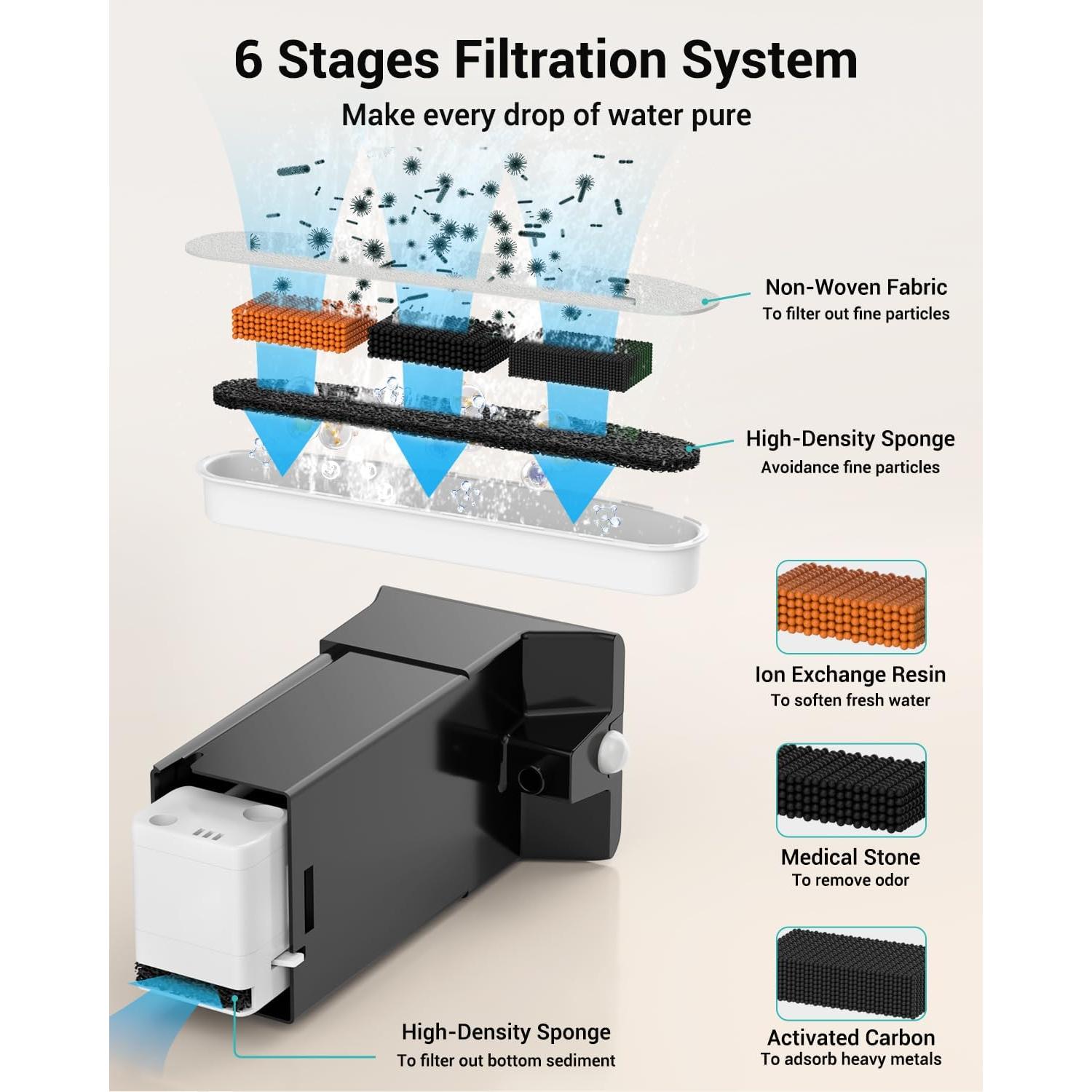 6 Stages Filtration System

Make every drop of water pure

Non-Woven Fabric
To filter out fine particles

High-Density Sponge
Avoidance fine particles

Ion Exchange Resin
To soften fresh water

Medical Stone
To remove odor

Activated Carbon
To adsorb heavy metals

High-Density Sponge
To filter out bottom sediment