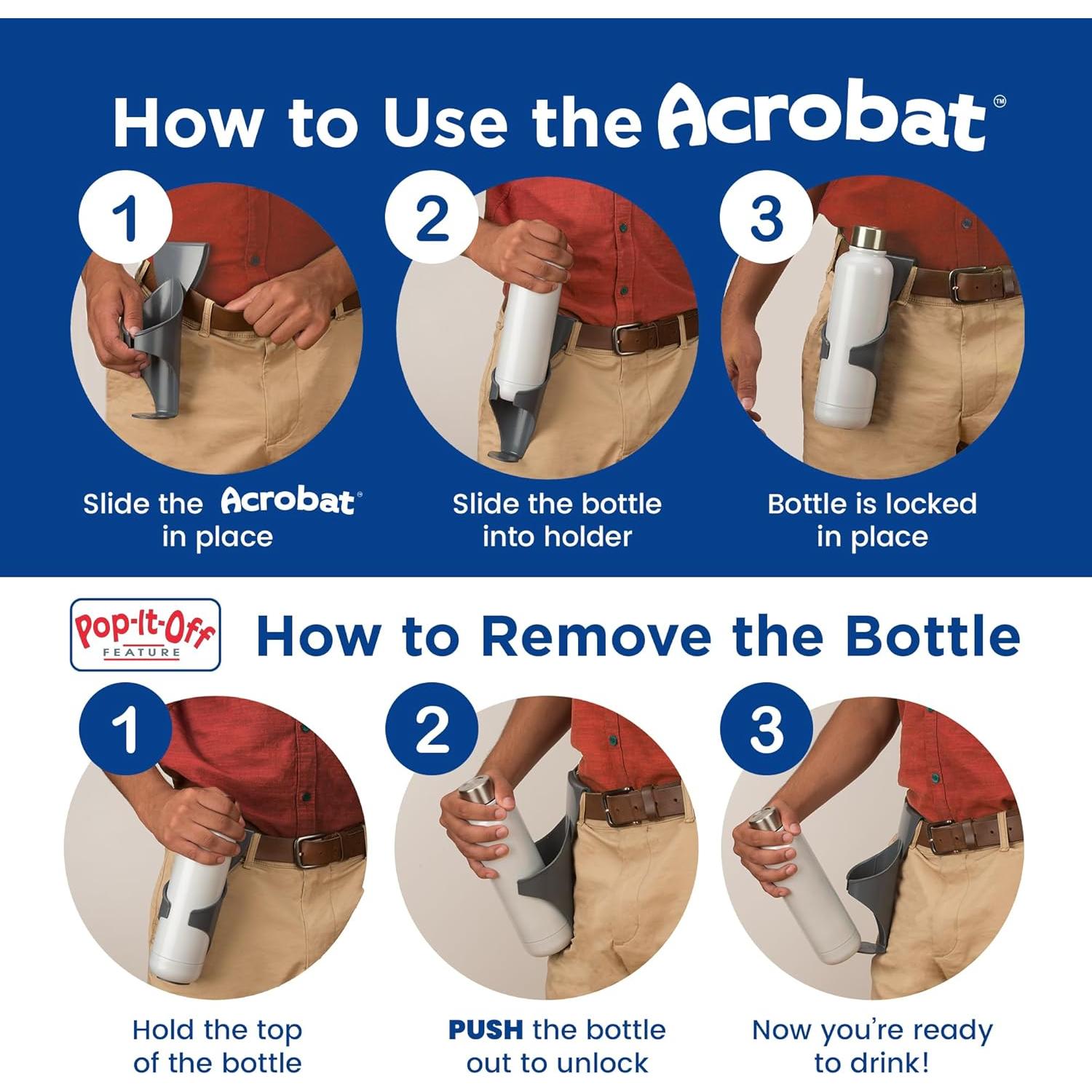 How to Use the Acrobat™

1

Slide the Acrobat® in place

2

Slide the bottle into holder

3

Bottle is locked in place

Pop-It-Off FEATURE

How to Remove the Bottle

1

Hold the top of the bottle

2

PUSH the bottle out to unlock

3

Now you're ready to drink!