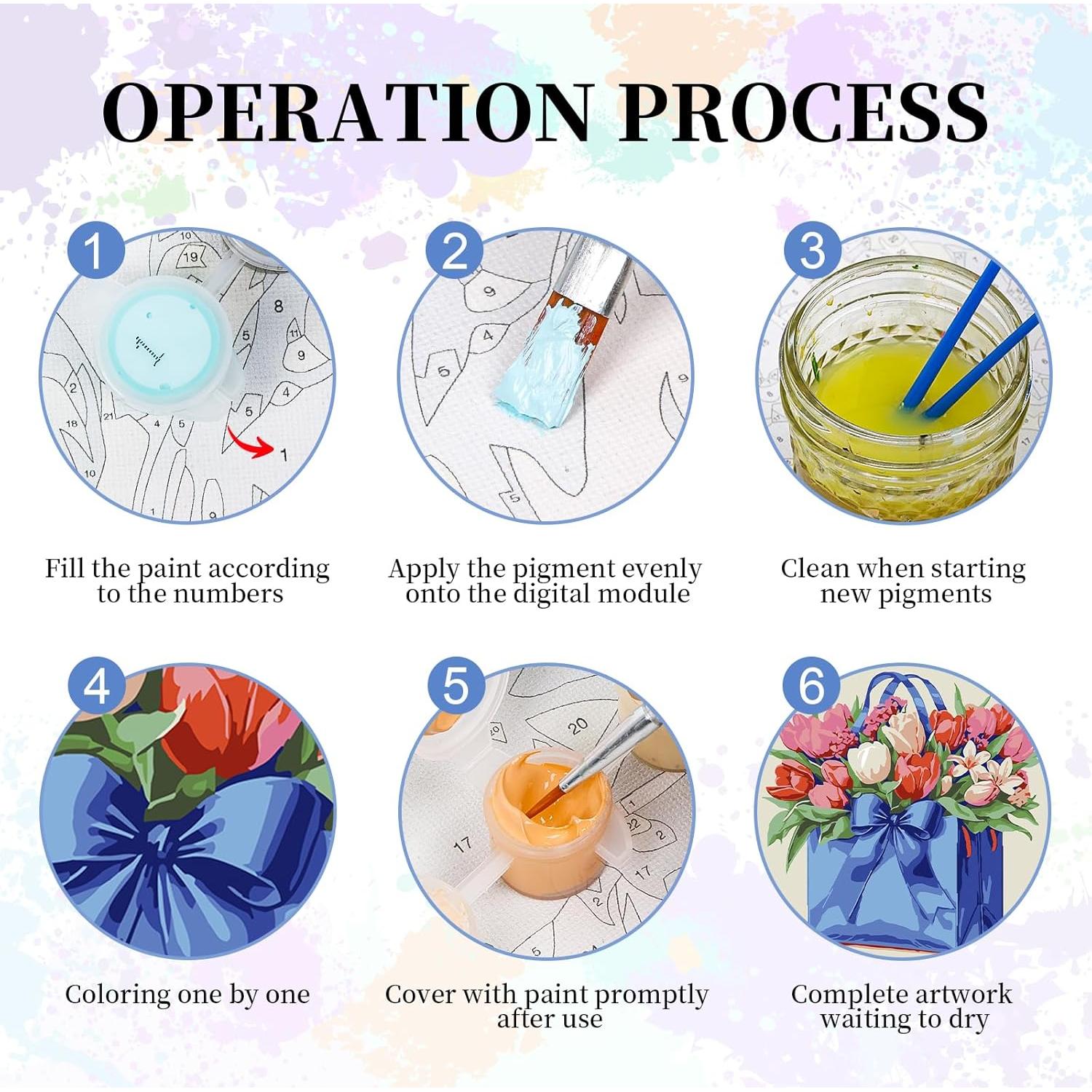 OPERATION PROCESS

1

Fill the paint according to the numbers

2

Apply the pigment evenly onto the digital module

3

Clean when starting new pigments

4

Coloring one by one

5

Cover with paint promptly after use

6

Complete artwork waiting to dry