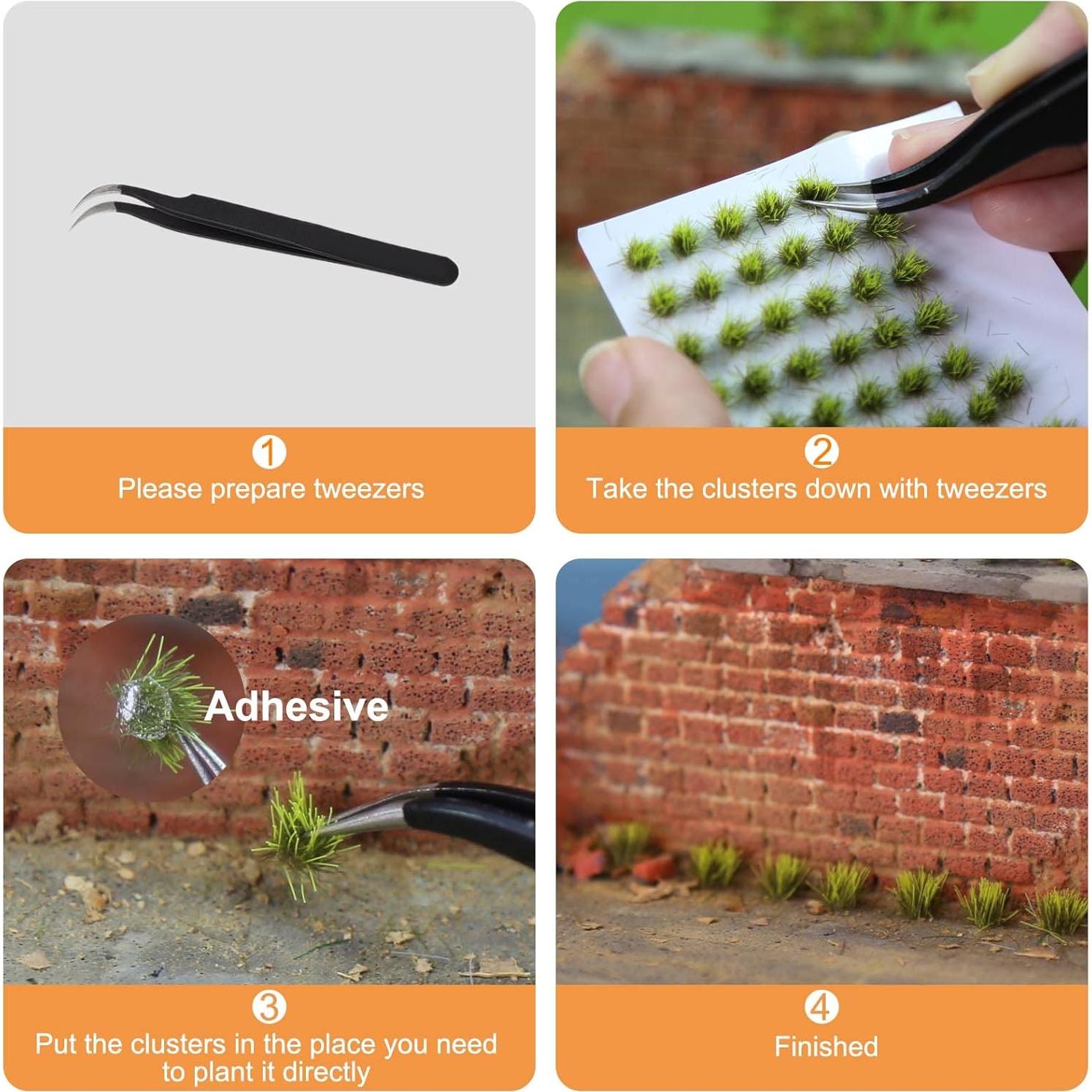 1
Please prepare tweezers

2
Take the clusters down with tweezers

Adhesive

3
Put the clusters in the place you need to plant it directly

4
Finished