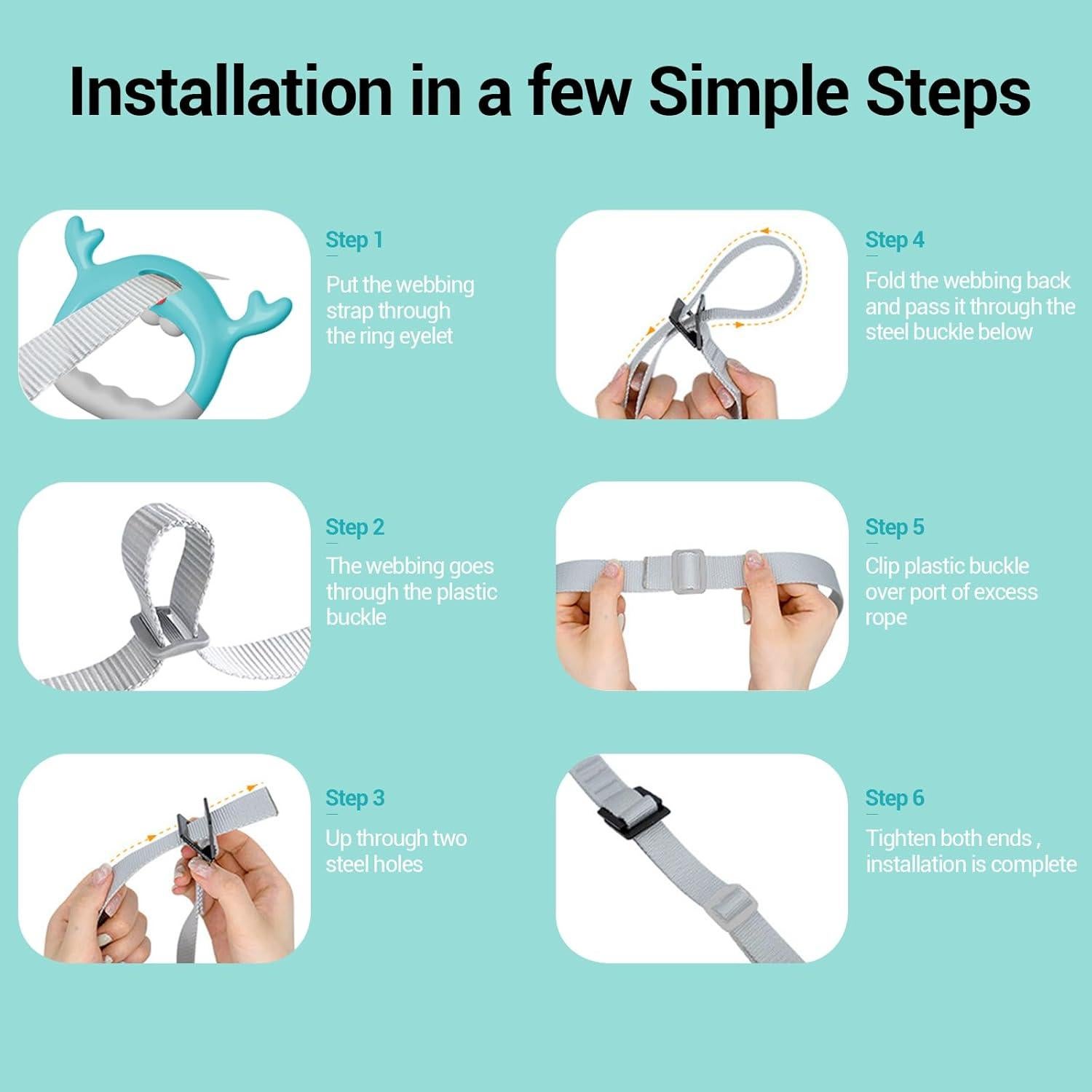 Installation in a few Simple Steps

Step 1

Put the webbing strap through the ring eyelet

Step 2

The webbing goes through the plastic buckle

Step 3

Up through two steel holes

Step 4

Fold the webbing back and pass it through the steel buckle below

Step 5

Clip plastic buckle over port of excess rope

Step 6

Tighten both ends , installation is complete