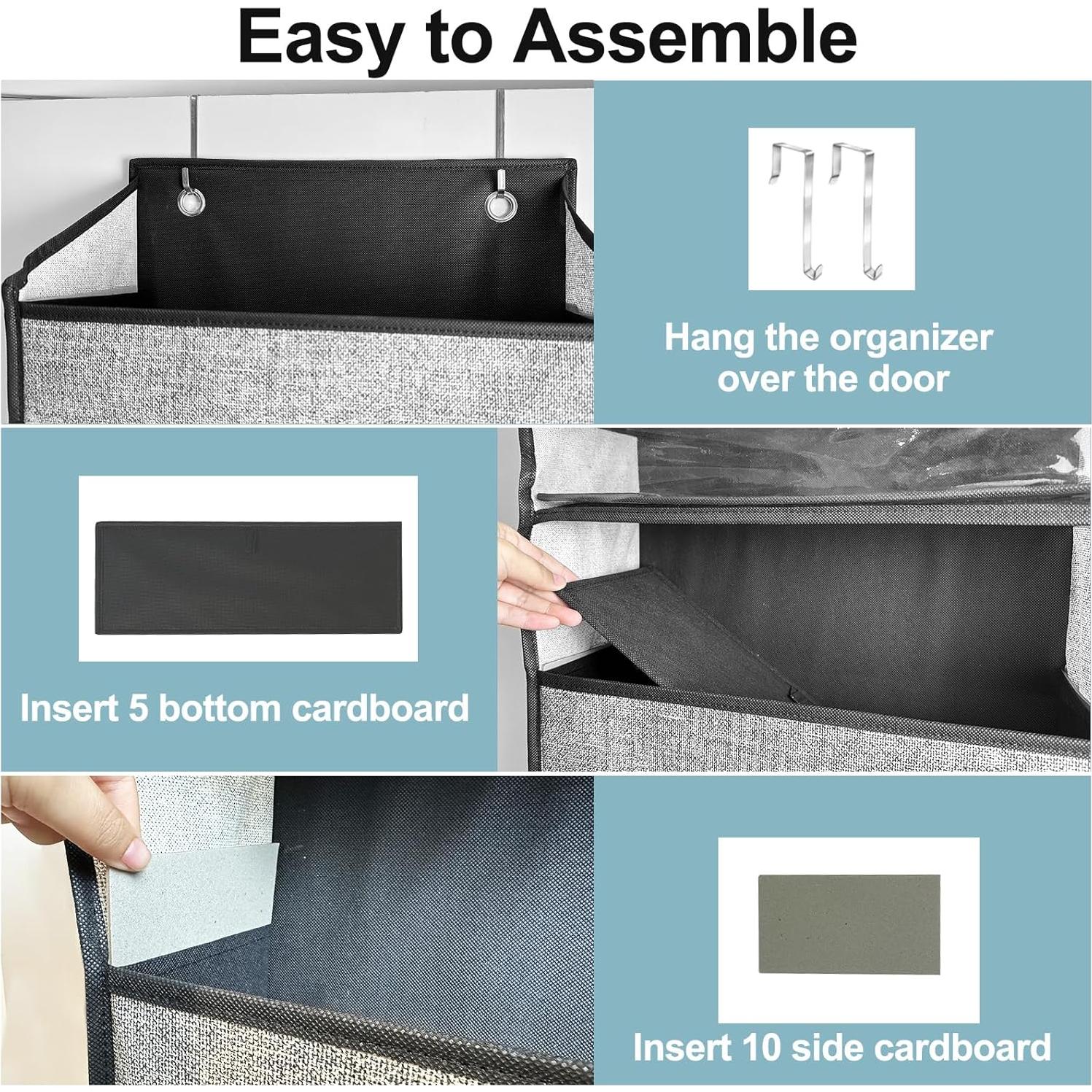 Easy to Assemble

Hang the organizer over the door

Insert 5 bottom cardboard

Insert 10 side cardboard