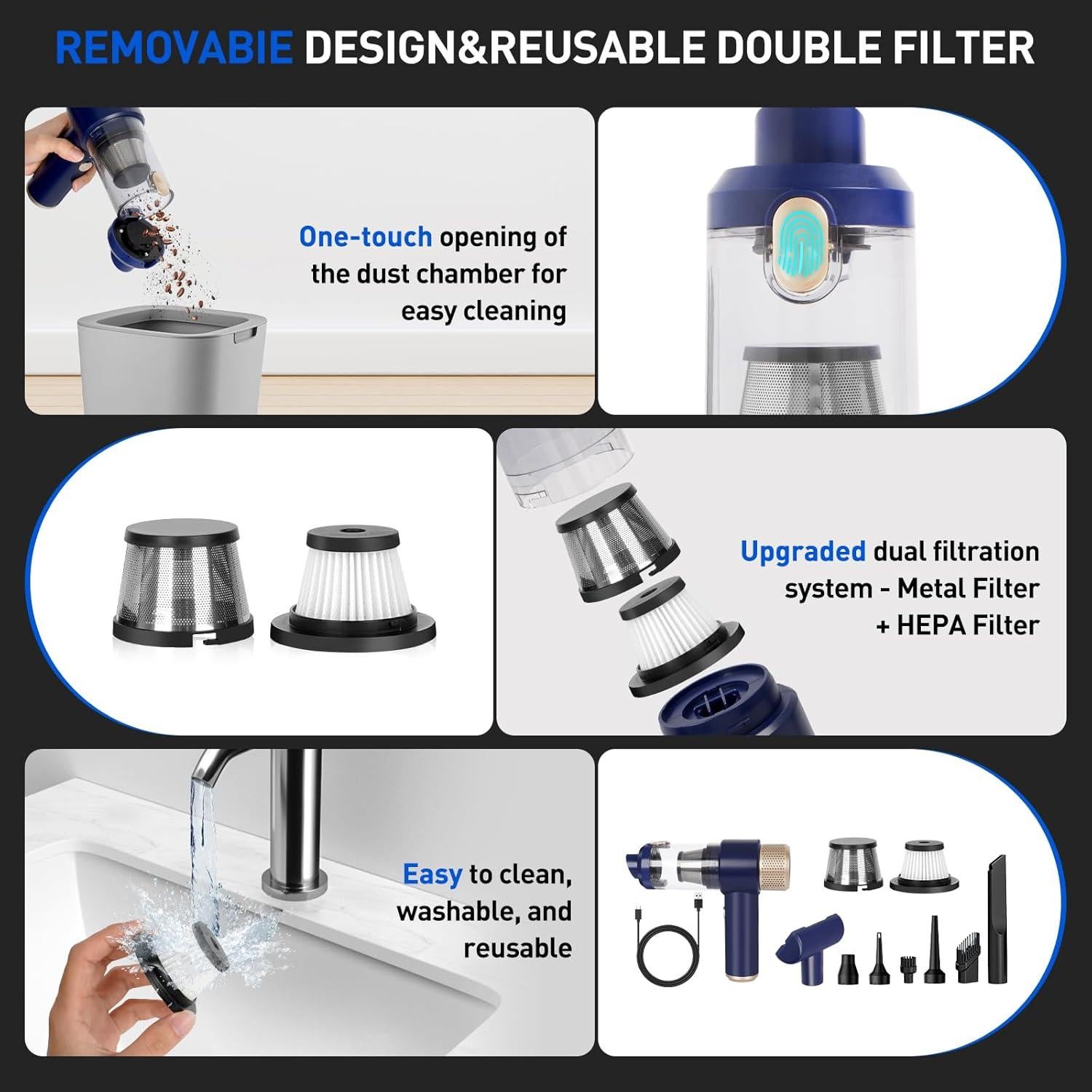 REMOVABIE DESIGN&REUSABLE DOUBLE FILTER

One-touch opening of the dust chamber for easy cleaning

Upgraded dual filtration system - Metal Filter + HEPA Filter

Easy to clean, washable, and reusable