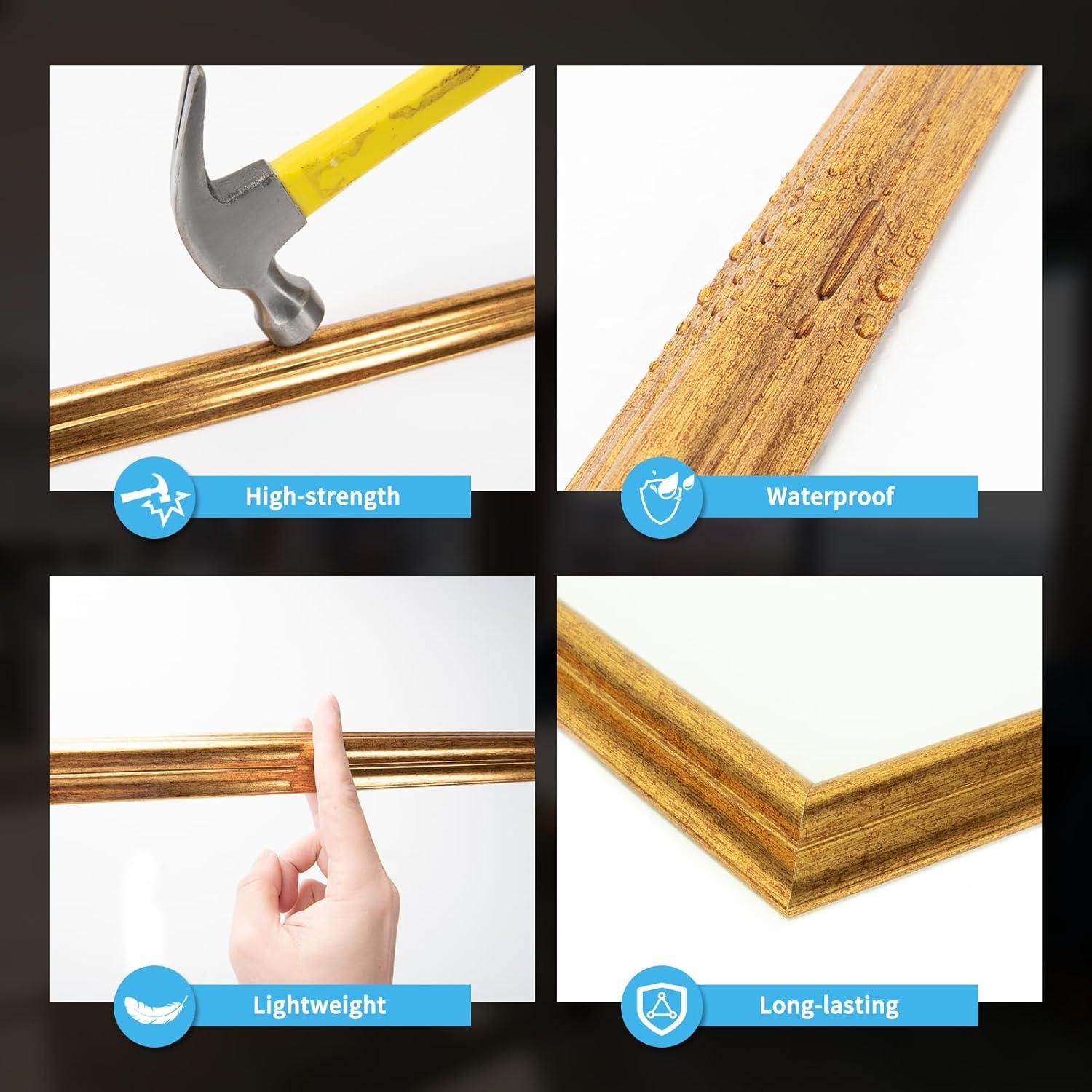 High-strength

Waterproof

Lightweight

Long-lasting