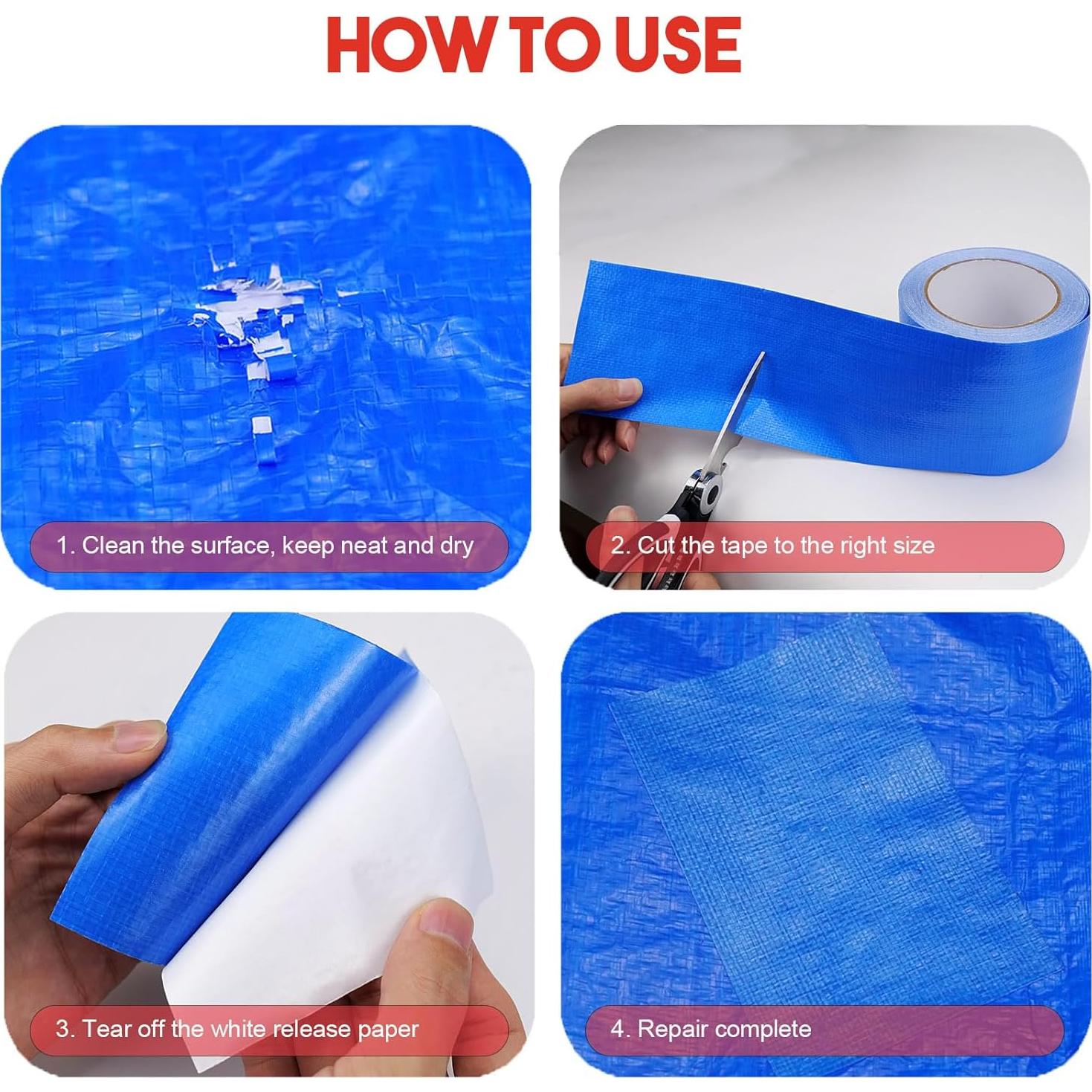 HOW TO USE

1. Clean the surface, keep neat and dry

2. Cut the tape to the right size

3. Tear off the white release paper

4. Repair complete