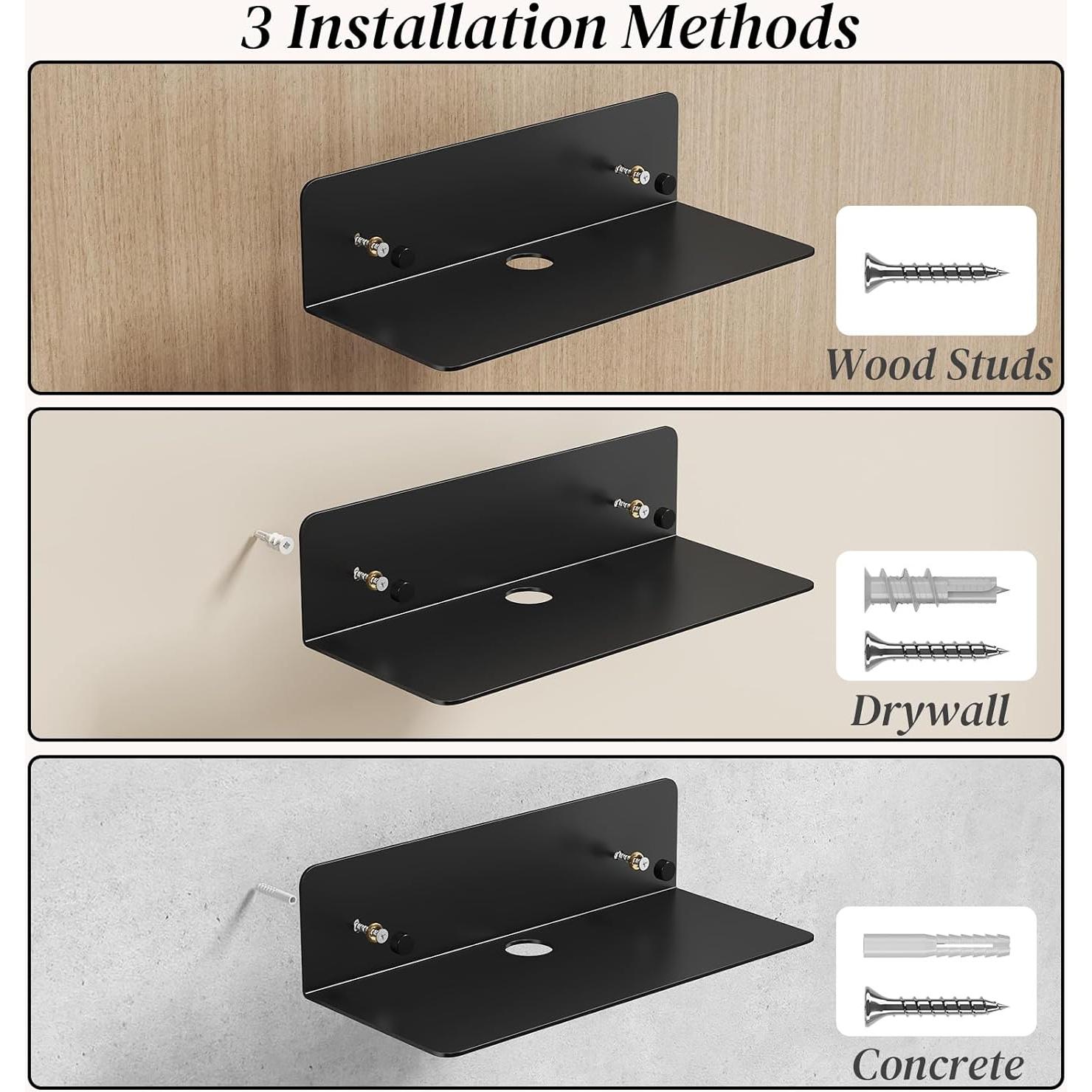 3 Installation Methods

Wood Studs

Drywall

Concrete