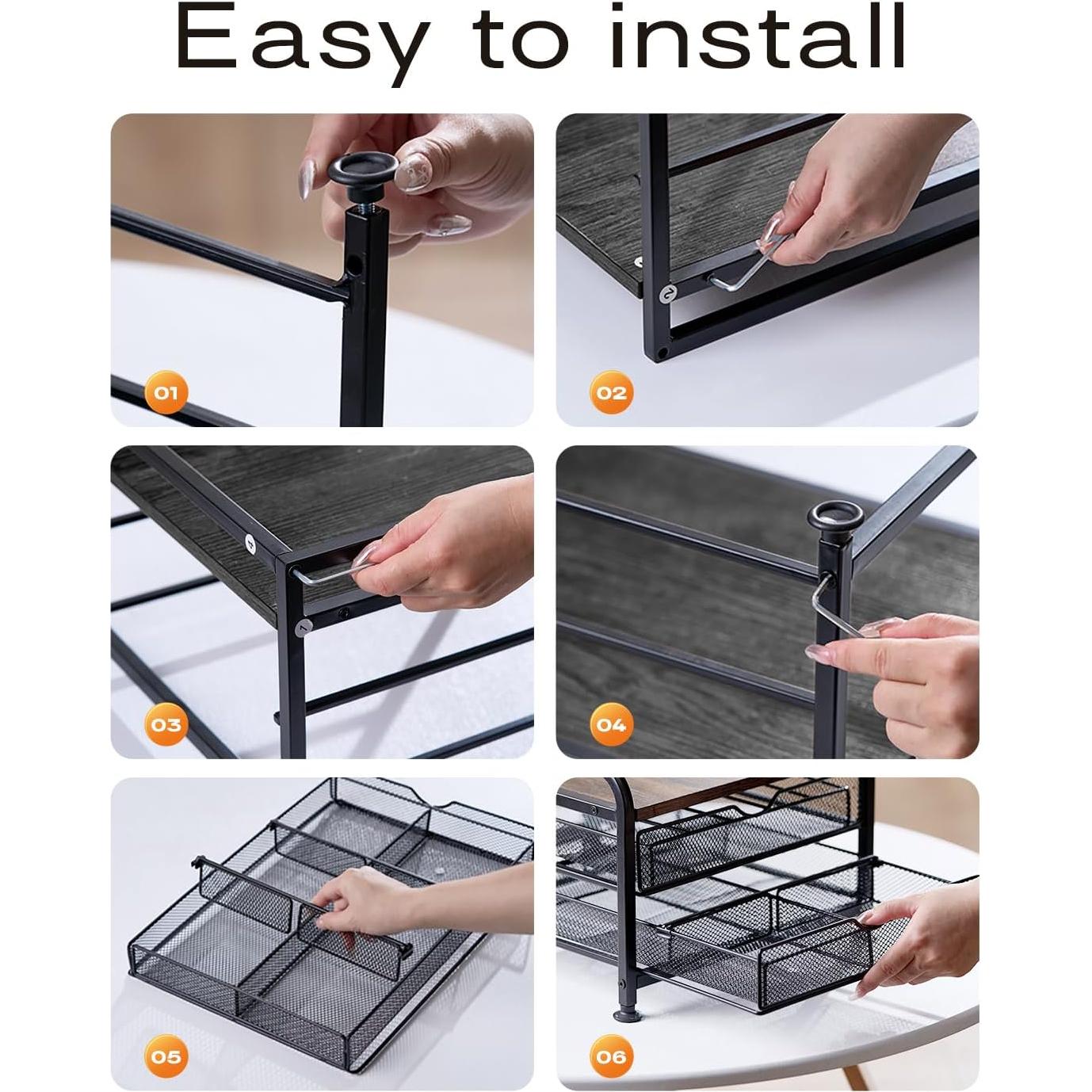 Easy to install

01

02

03

04

05

06