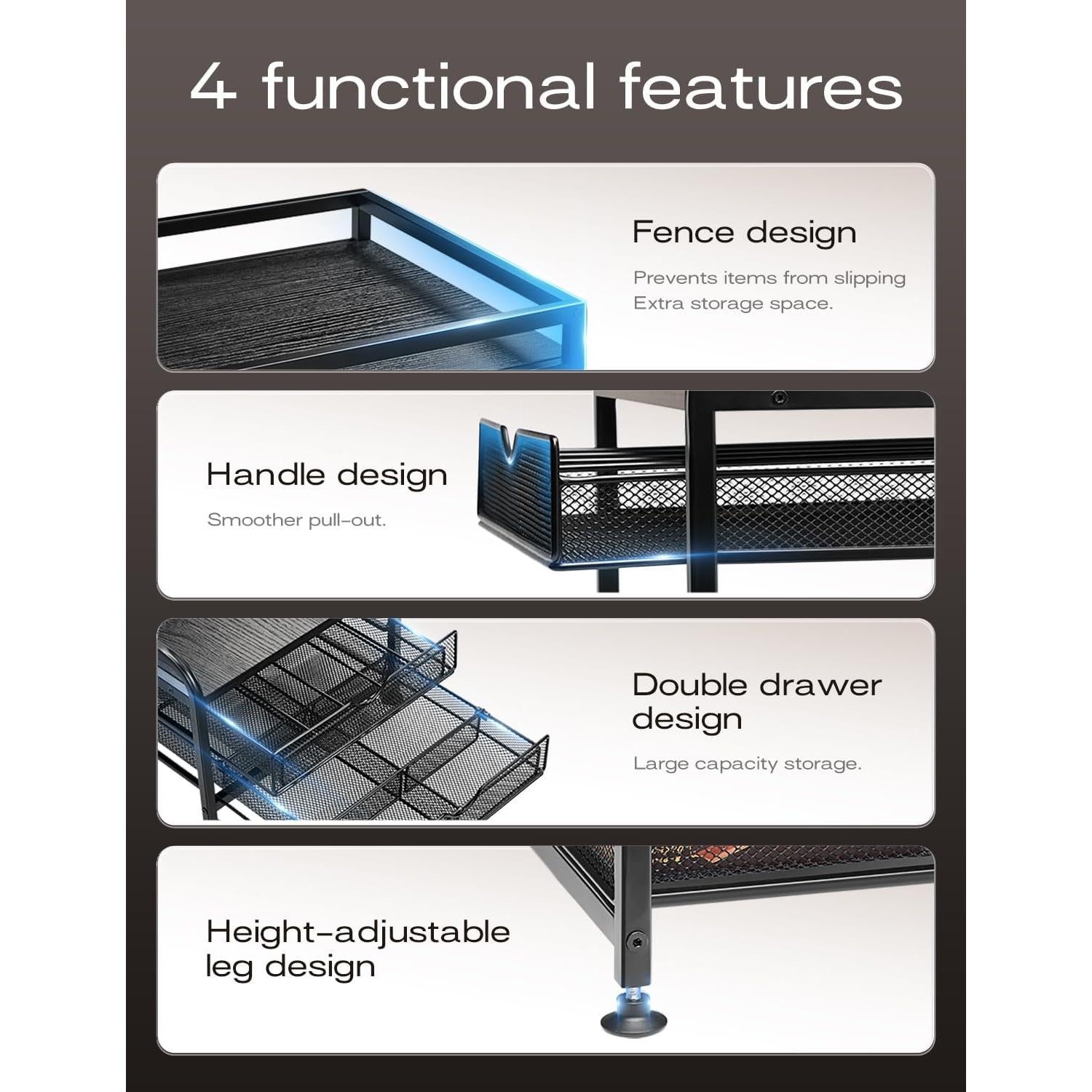 4 functional features

Fence design

Prevents items from slipping Extra storage space.

Handle design

Smoother pull-out.

Double drawer design

Large capacity storage.

Height-adjustable leg design