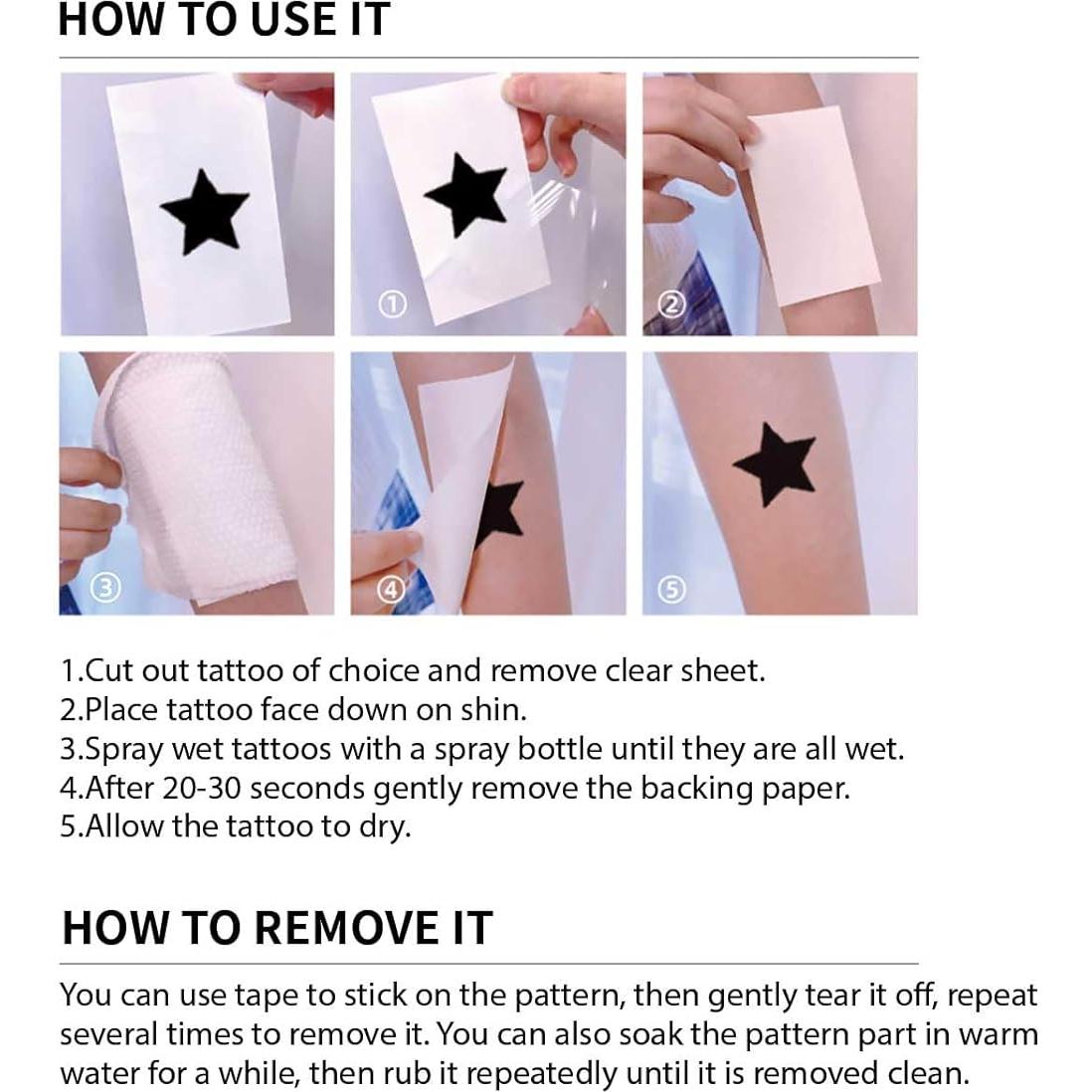 HOW TO USE IT

①

②

③

④

⑤

1.Cut out tattoo of choice and remove clear sheet.
2.Place tattoo face down on shin.
3.Spray wet tattoos with a spray bottle until they are all wet.
4.After 20-30 seconds gently remove the backing paper.
5.Allow the tattoo to dry.

HOW TO REMOVE IT

You can use tape to stick on the pattern, then gently tear it off, repeat several times to remove it. You can also soak the pattern part in warm water for a while, then rub it repeatedly until it is removed clean.