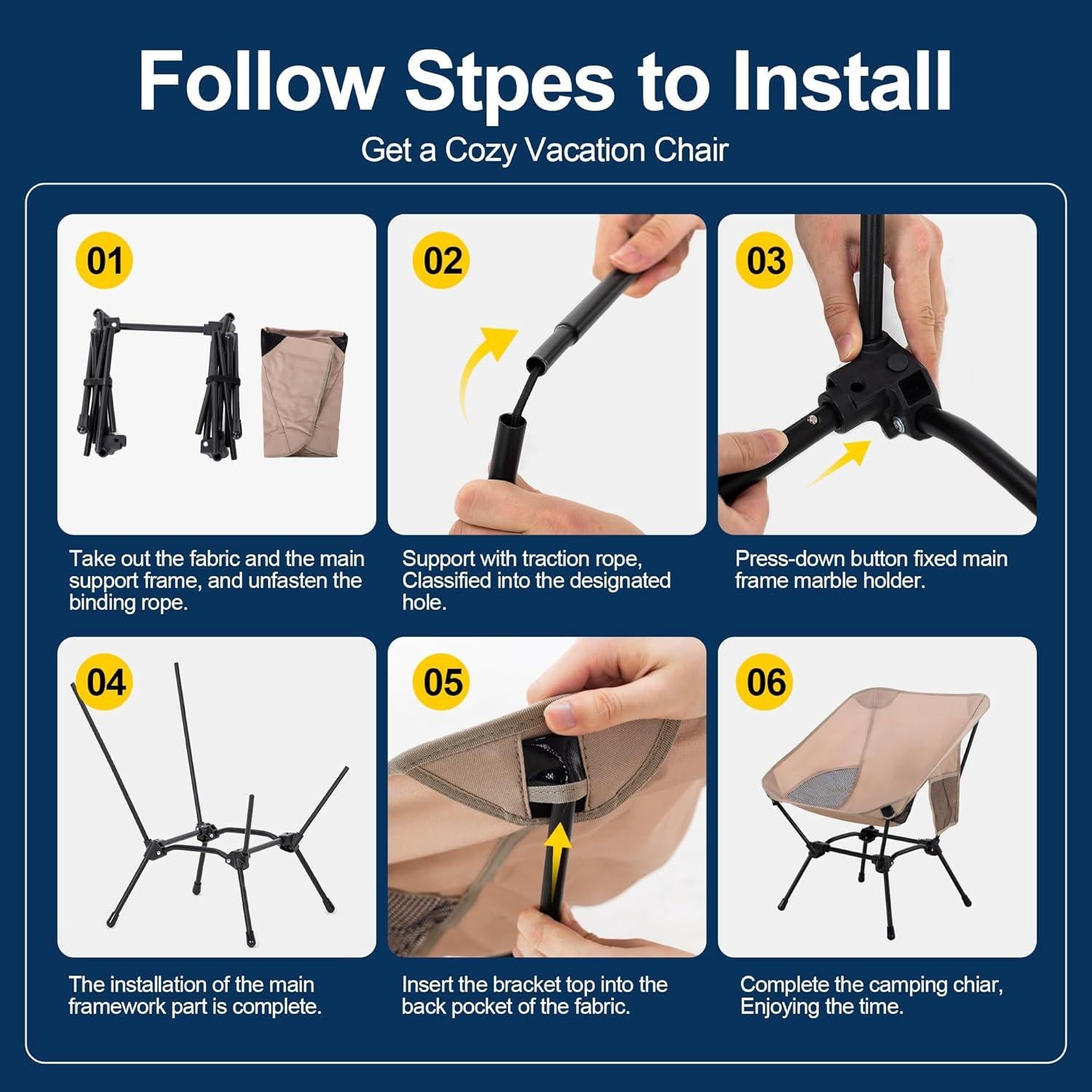 Follow Stpes to Install

Get a Cozy Vacation Chair

01

Take out the fabric and the main support frame, and unfasten the binding rope.

02

Support with traction rope, Classified into the designated hole.

03

Press-down button fixed main frame marble holder.

04

The installation of the main framework part is complete.

05

Insert the bracket top into the back pocket of the fabric.

06

Complete the camping chiar, Enjoying the time.