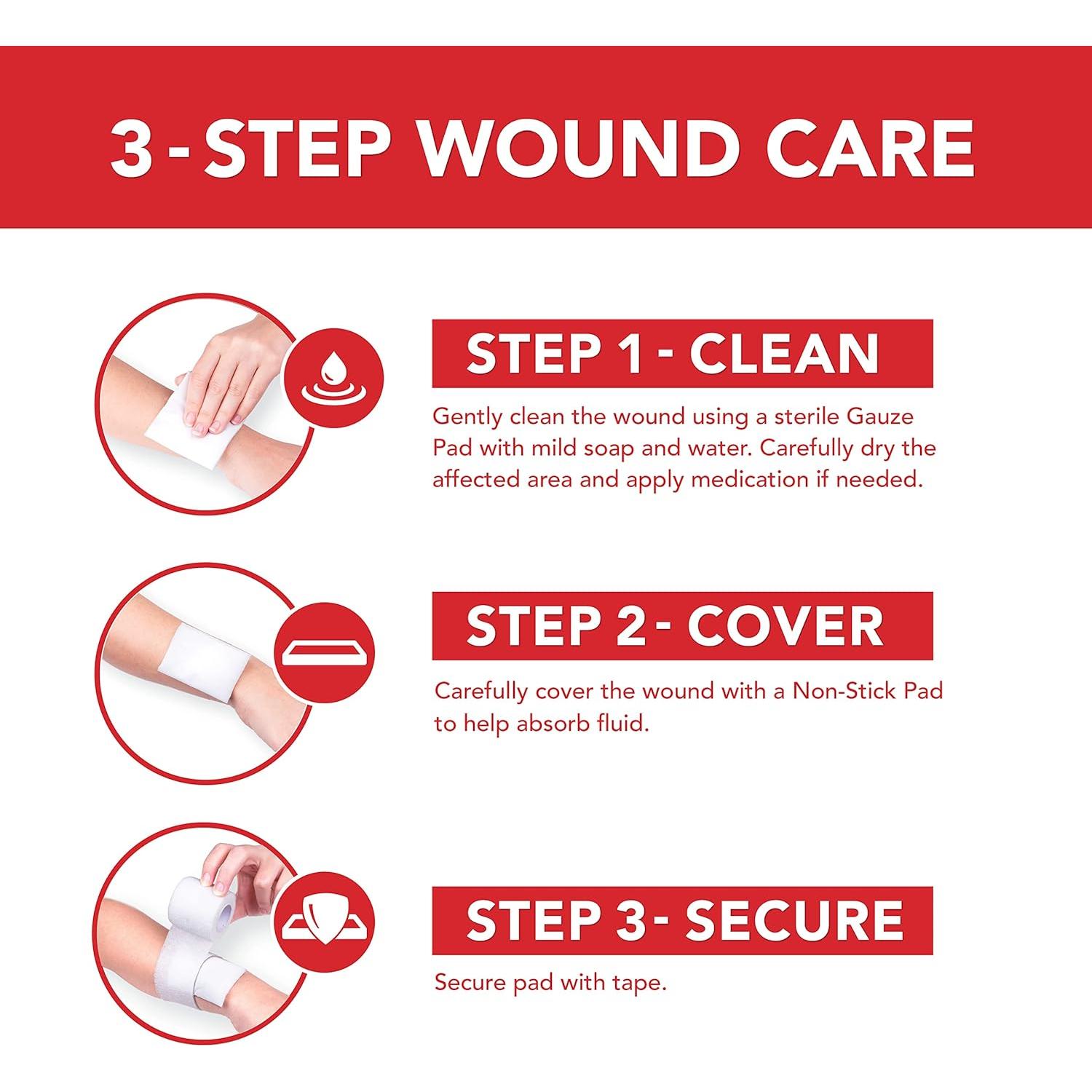 3 - STEP WOUND CARE

STEP 1 - CLEAN

Gently clean the wound using a sterile Gauze Pad with mild soap and water. Carefully dry the affected area and apply medication if needed.

STEP 2 - COVER

Carefully cover the wound with a Non-Stick Pad to help absorb fluid.

STEP 3 - SECURE

Secure pad with tape.