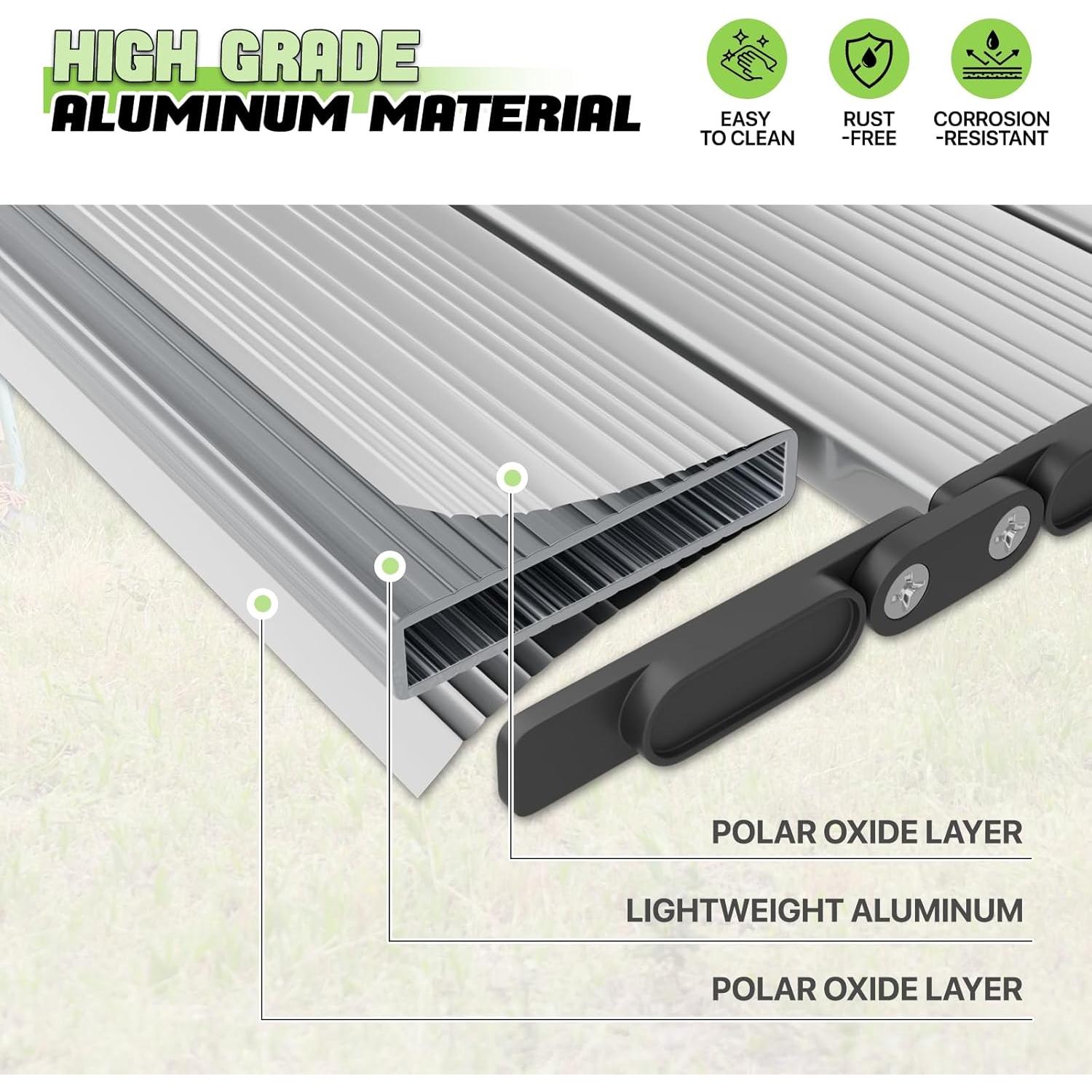 HIGH GRADE
ALUMINUM MATERIAL

EASY TO CLEAN

RUST -FREE

CORROSION -RESISTANT

POLAR OXIDE LAYER

LIGHTWEIGHT ALUMINUM

POLAR OXIDE LAYER