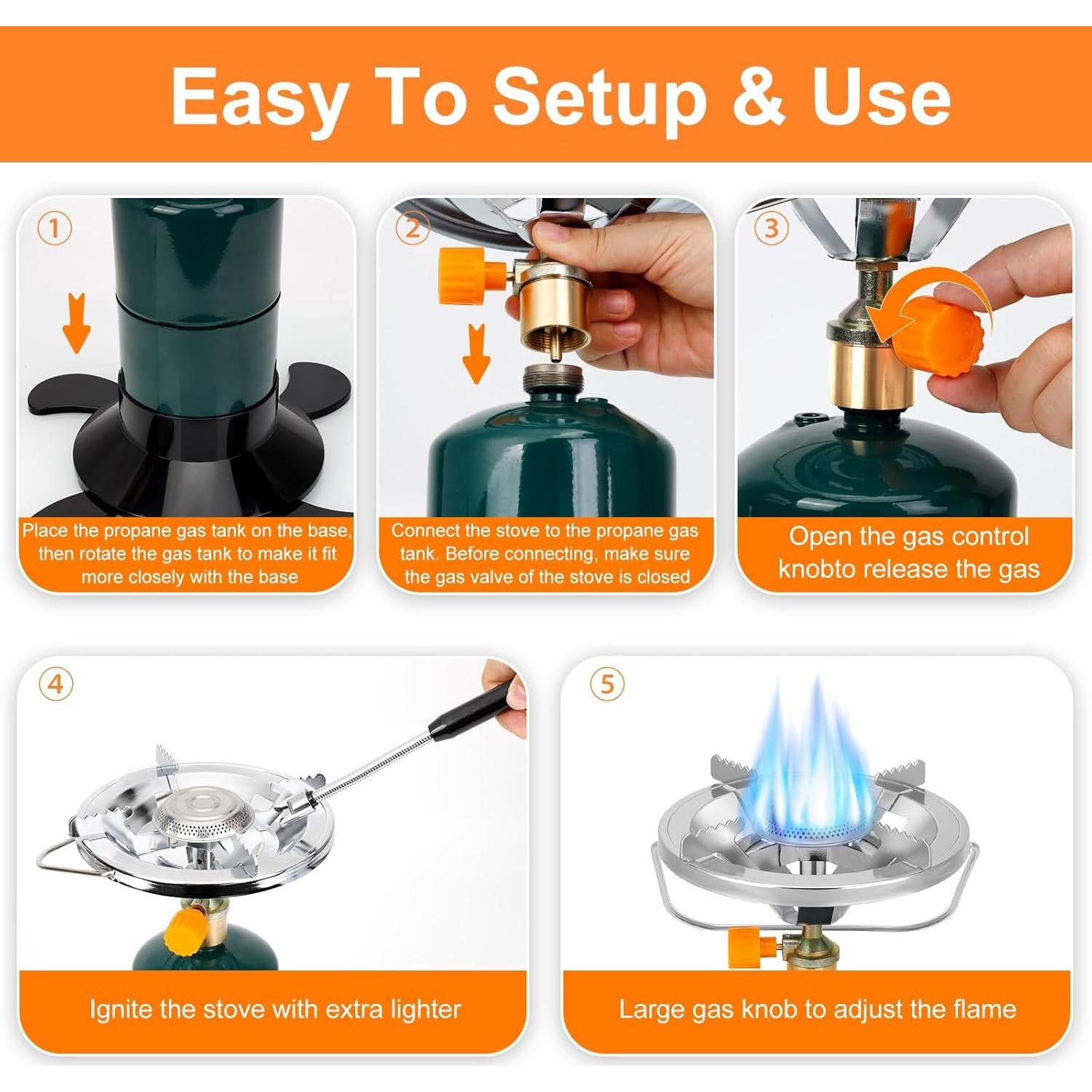 Easy To Setup & Use

①

Place the propane gas tank on the base, then rotate the gas tank to make it fit more closely with the base

②

Connect the stove to the propane gas tank. Before connecting, make sure the gas valve of the stove is closed

③

Open the gas control knobto release the gas

④

Ignite the stove with extra lighter

⑤

Large gas knob to adjust the flame