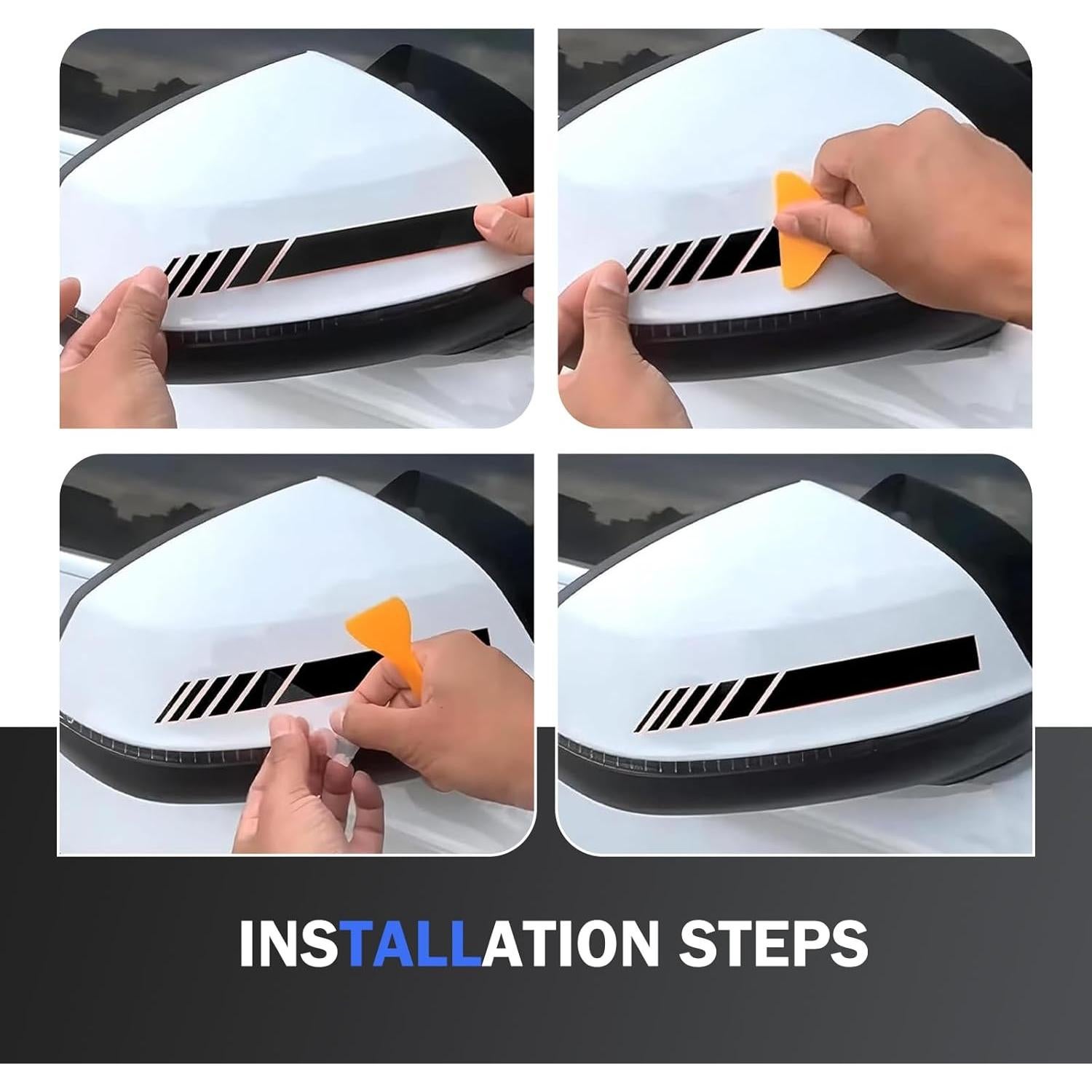 INSTALLATION STEPS