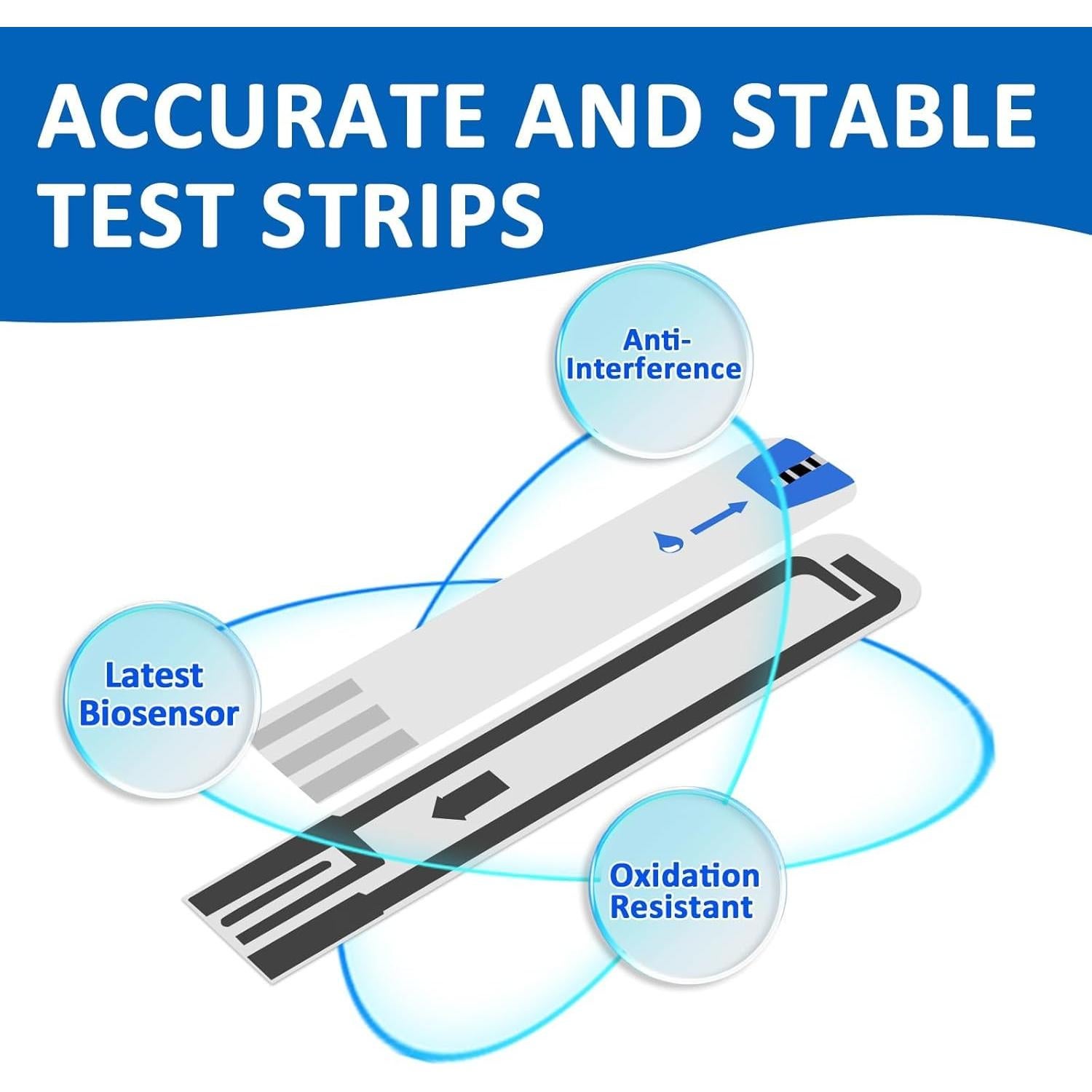 ACCURATE AND STABLE TEST STRIPS

Anti-Interference

Latest Biosensor

Oxidation Resistant