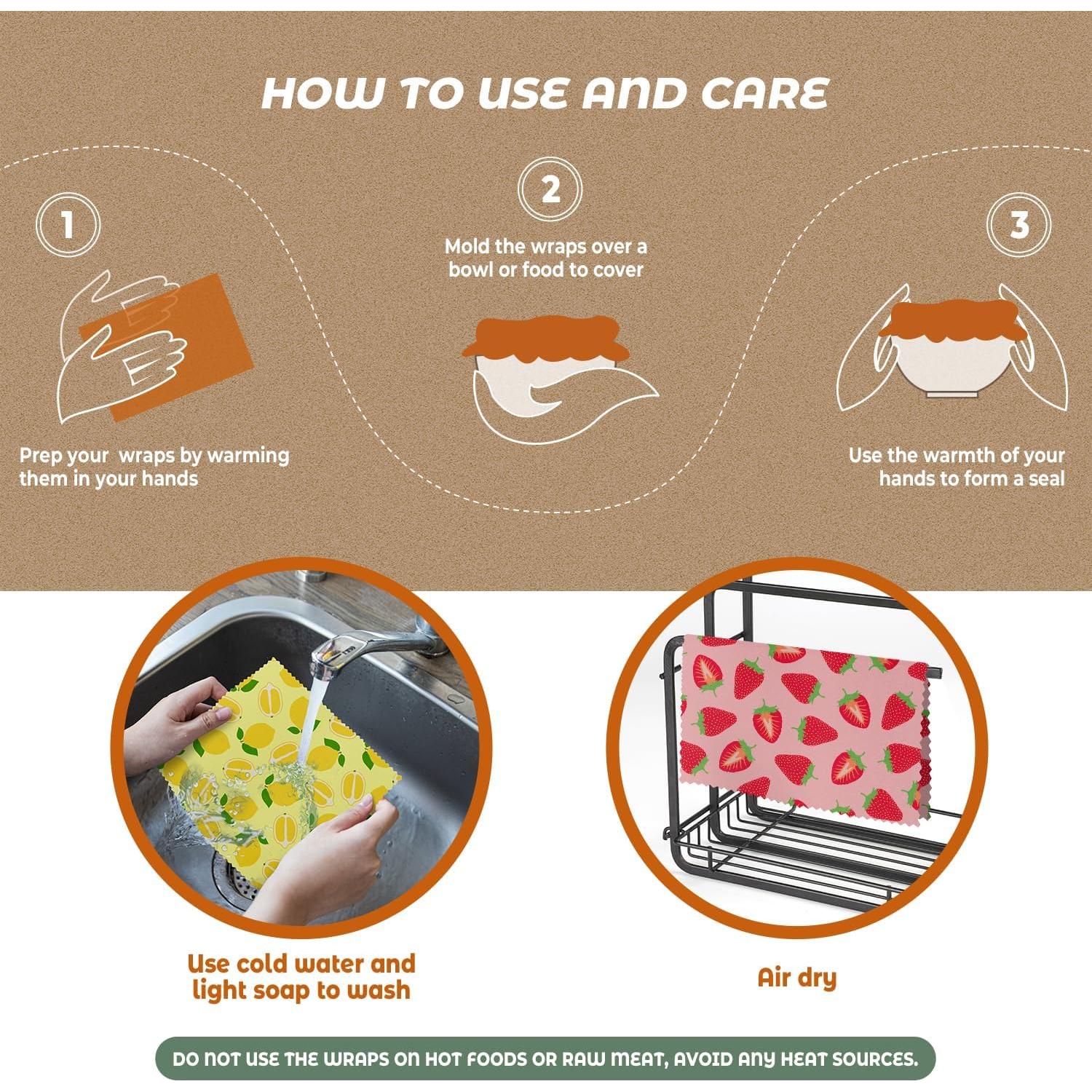 HOW TO USE AND CARE

1

Prep your  wraps by warming them in your hands

2

Mold the wraps over a bowl or food to cover

3

Use the warmth of your hands to form a seal

Use cold water and light soap to wash

Air dry

DO NOT USE THE WRAPS ON HOT FOODS OR RAW MEAT, AVOID ANY HEAT SOURCES.