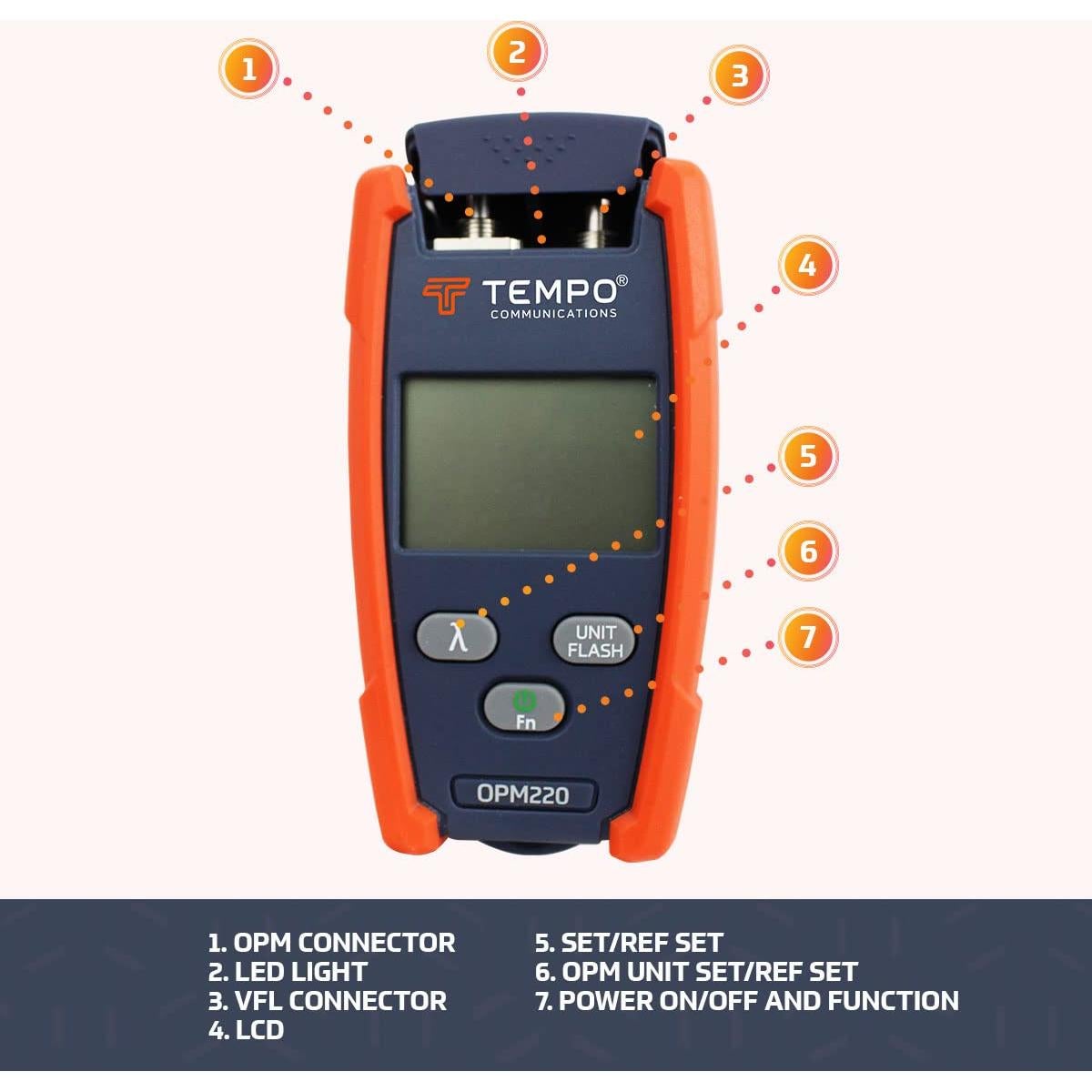 1
2
3
4
5
6
7

TEMPO®
COMMUNICATIONS

λ

UNIT
FLASH

Fn

OPM220

1. OPM CONNECTOR
2. LED LIGHT
3. VFL CONNECTOR
4. LCD

5. SET/REF SET
6. OPM UNIT SET/REF SET
7. POWER ON/OFF AND FUNCTION