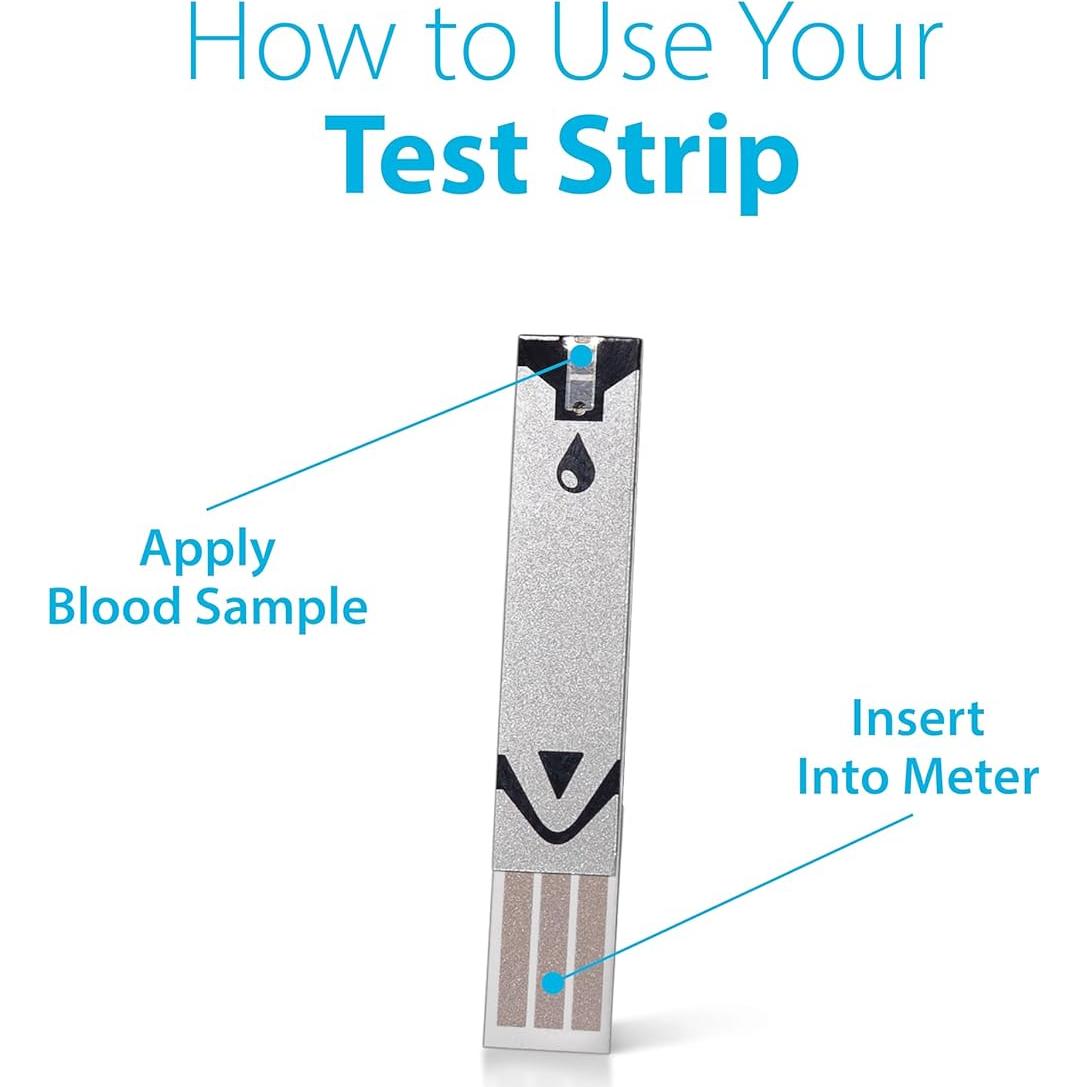 How to Use Your
Test Strip

Apply
Blood Sample

Insert
Into Meter