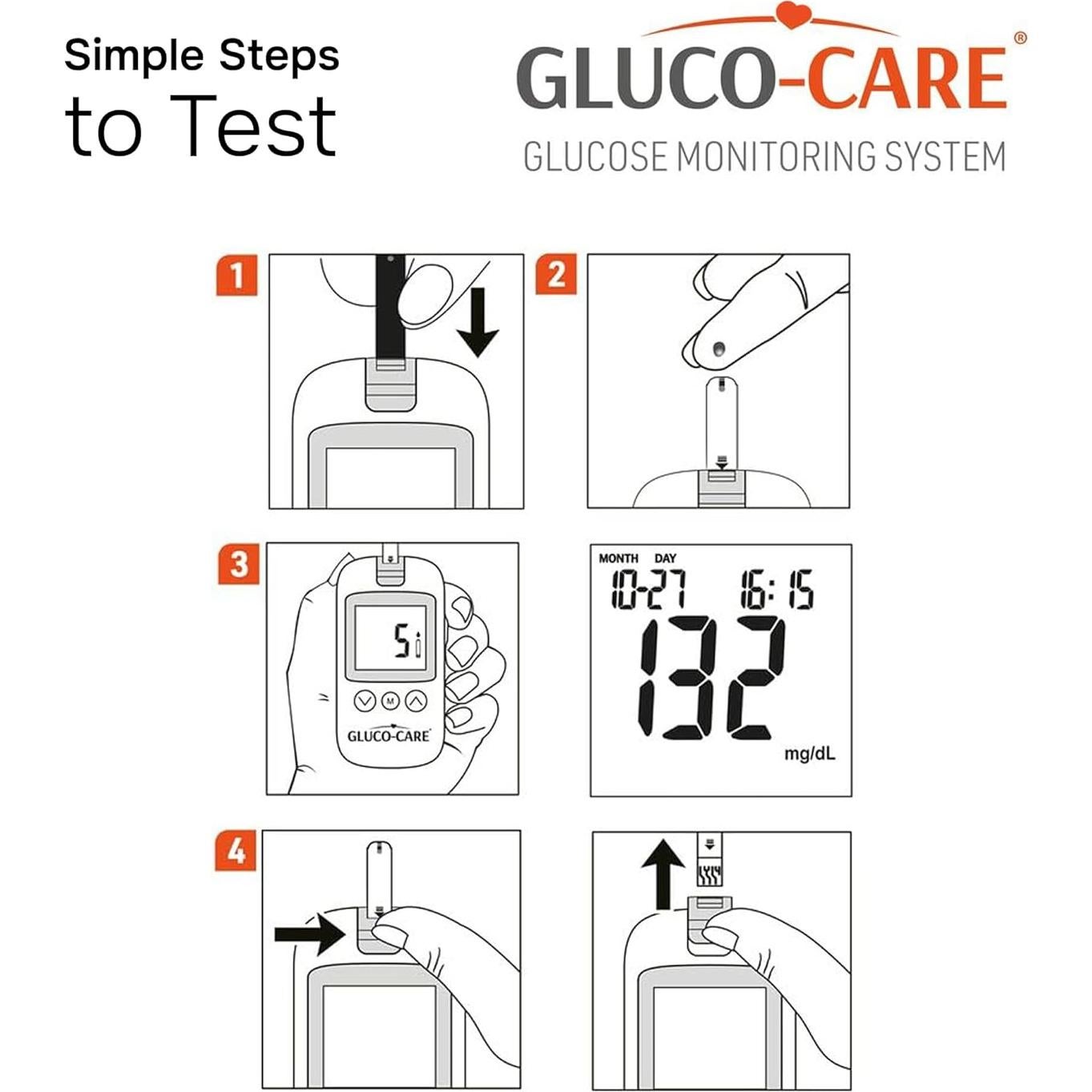 Simple Steps
to Test

GLUCO-CARE®
GLUCOSE MONITORING SYSTEM

1

2

3

5

M

GLUCO-CARE

MONTH DAY
10-27 16:15
132
mg/dL

4