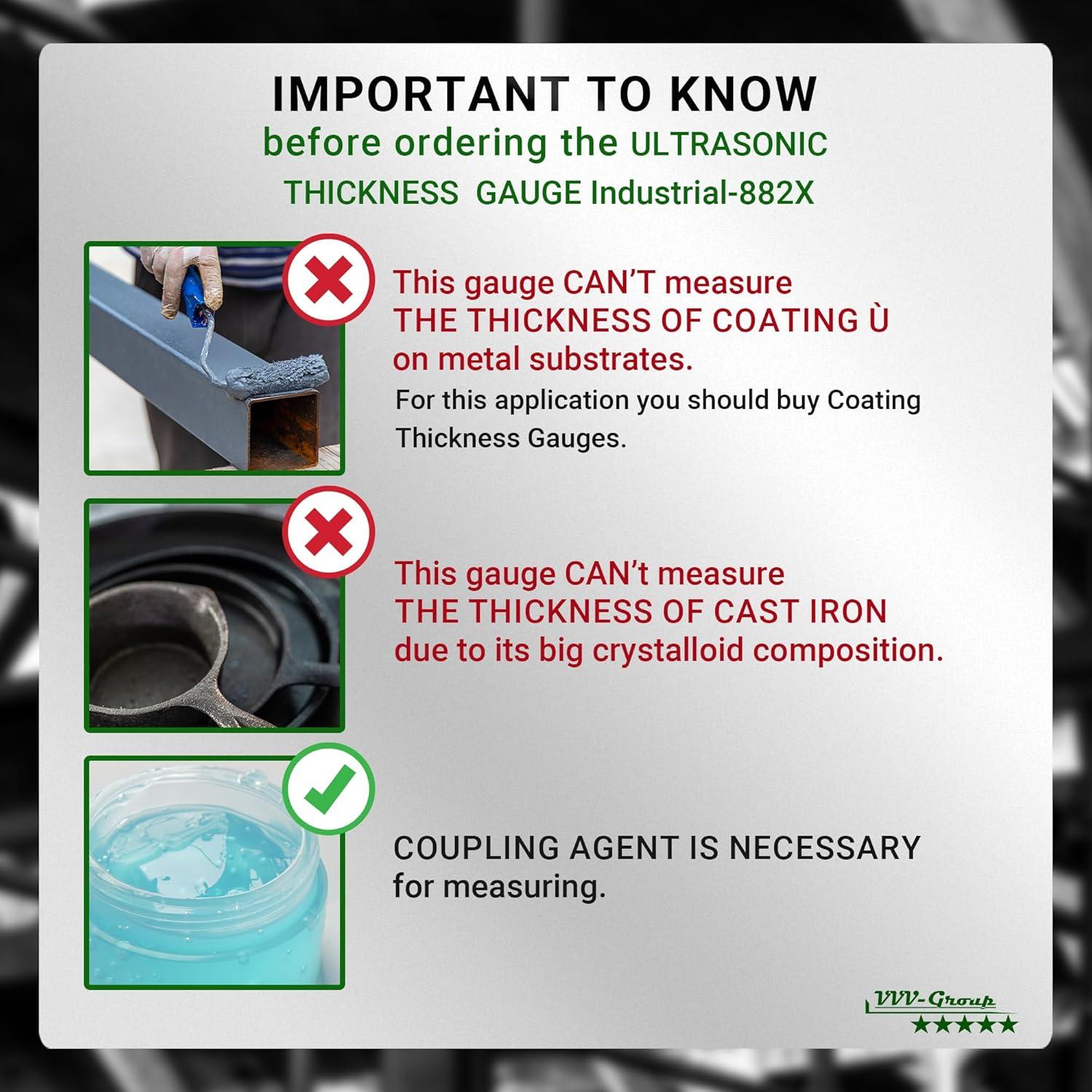 IMPORTANT TO KNOW
before ordering the ULTRASONIC THICKNESS GAUGE Industrial-882X

This gauge CAN'T measure THE THICKNESS OF COATING Ù on metal substrates.
For this application you should buy Coating Thickness Gauges.

This gauge CAN't measure THE THICKNESS OF CAST IRON due to its big crystalloid composition.

COUPLING AGENT IS NECESSARY for measuring.

VVV-Group
★★★★★