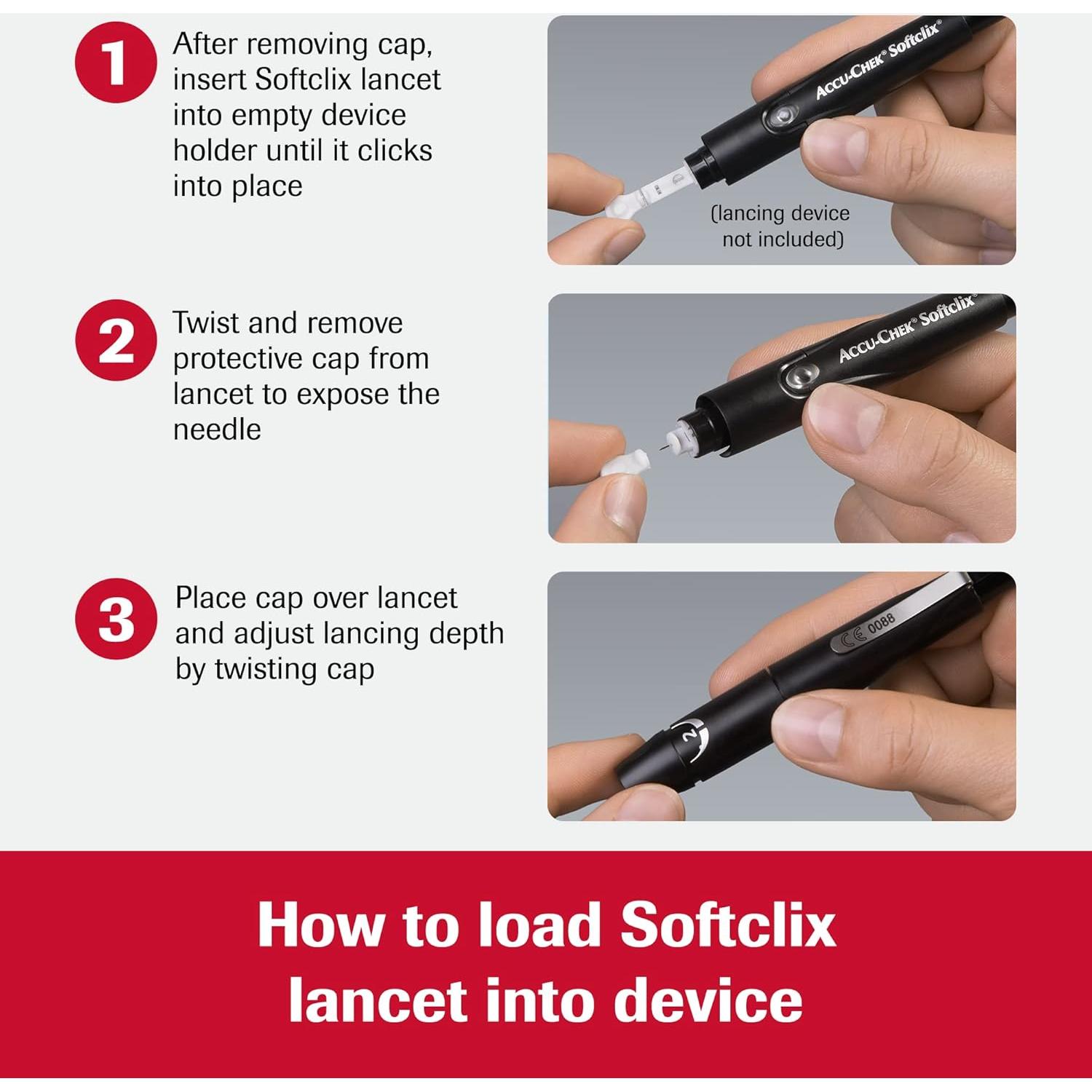 1 After removing cap, insert Softclix lancet into empty device holder until it clicks into place

ACCU-CHEK® Softclix®

(lancing device not included)

2 Twist and remove protective cap from lancet to expose the needle

ACCU-CHEK® Softclix®

3 Place cap over lancet and adjust lancing depth by twisting cap

CE 0088

2

How to load Softclix lancet into device