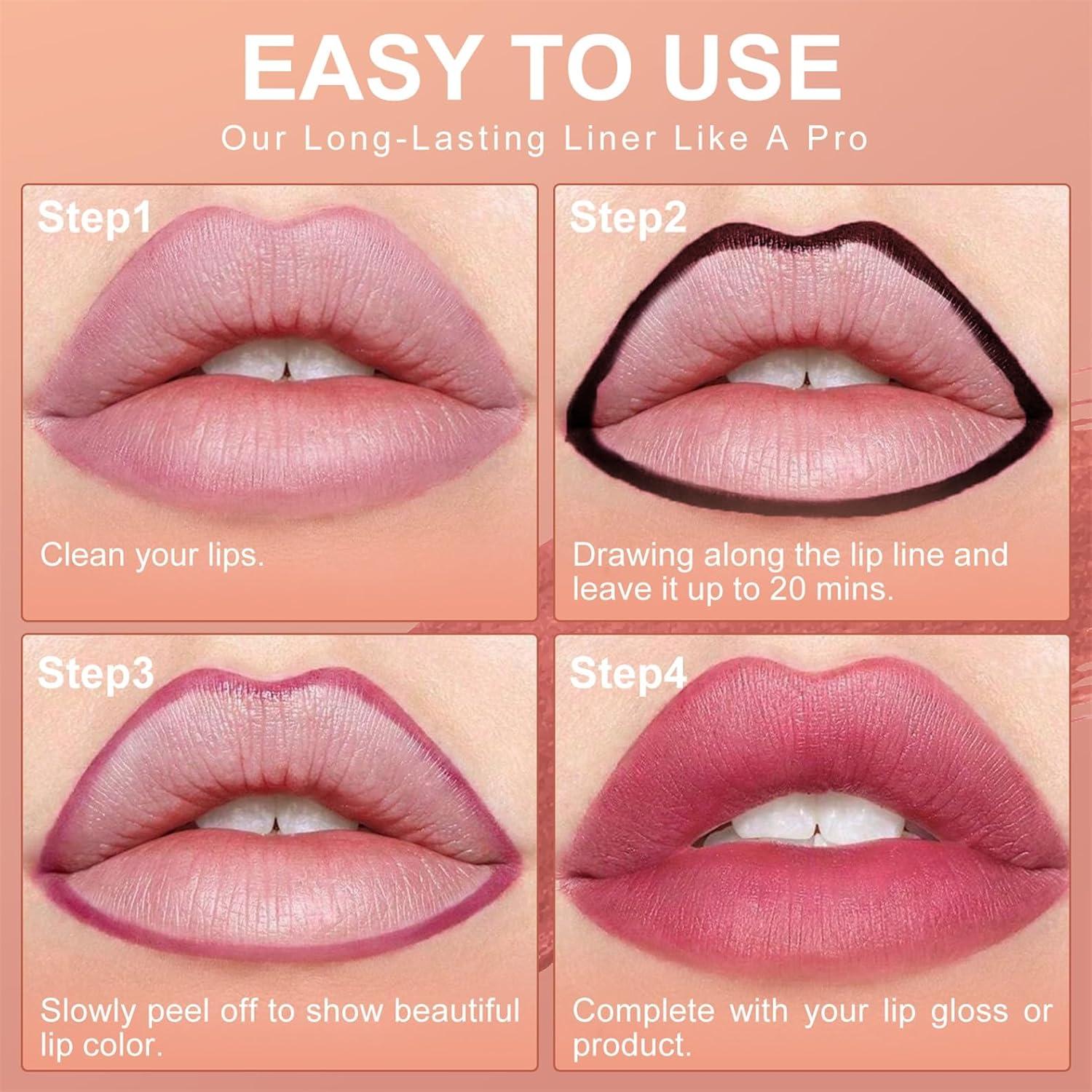 EASY TO USE

Our Long-Lasting Liner Like A Pro

Step1

Clean your lips.

Step2

Drawing along the lip line and leave it up to 20 mins.

Step3

Slowly peel off to show beautiful lip color.

Step4

Complete with your lip gloss or product.