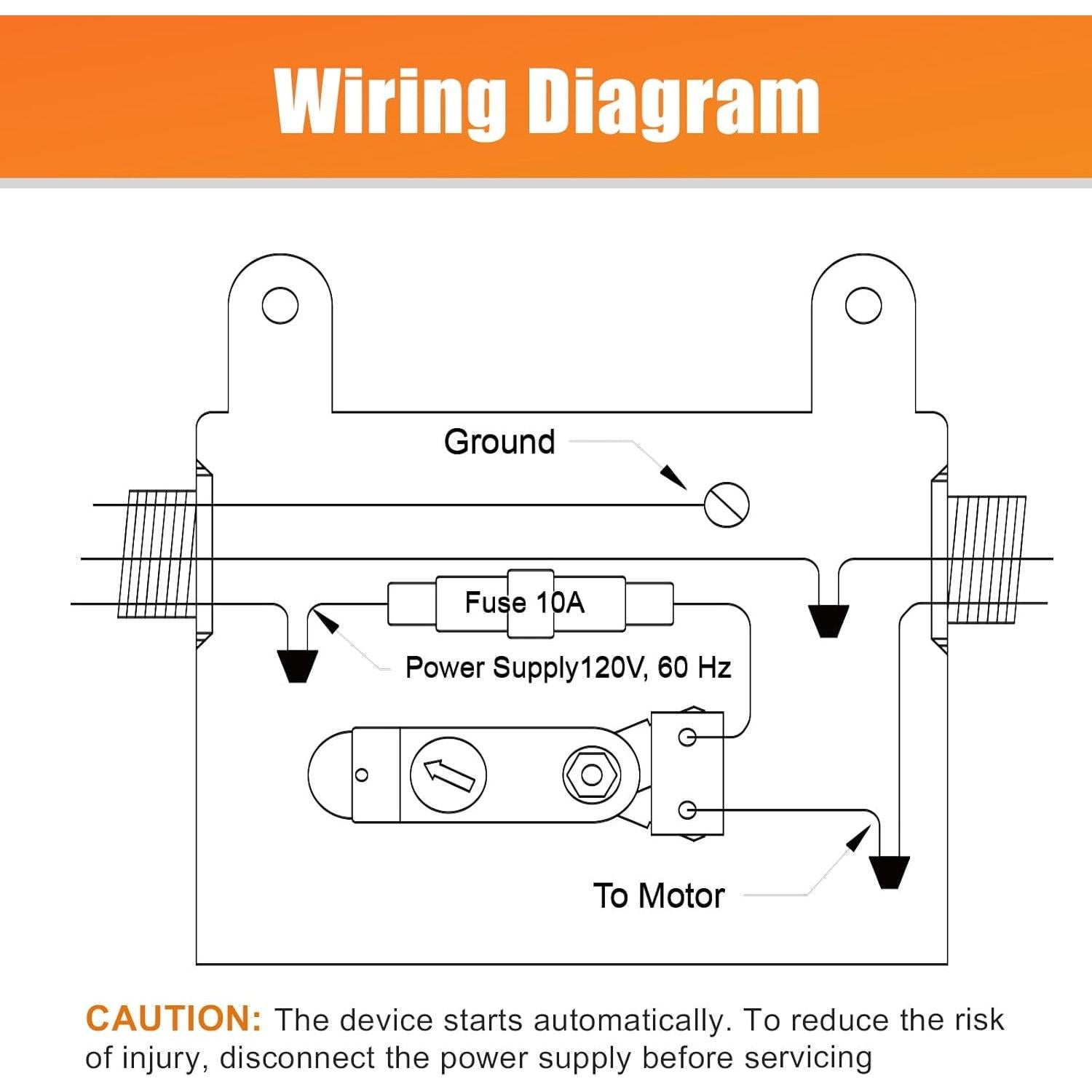 Wiring Diagram

Ground

Fuse 10A

Power Supply120V, 60 Hz

To Motor

CAUTION: The device starts automatically. To reduce the risk of injury, disconnect the power supply before servicing