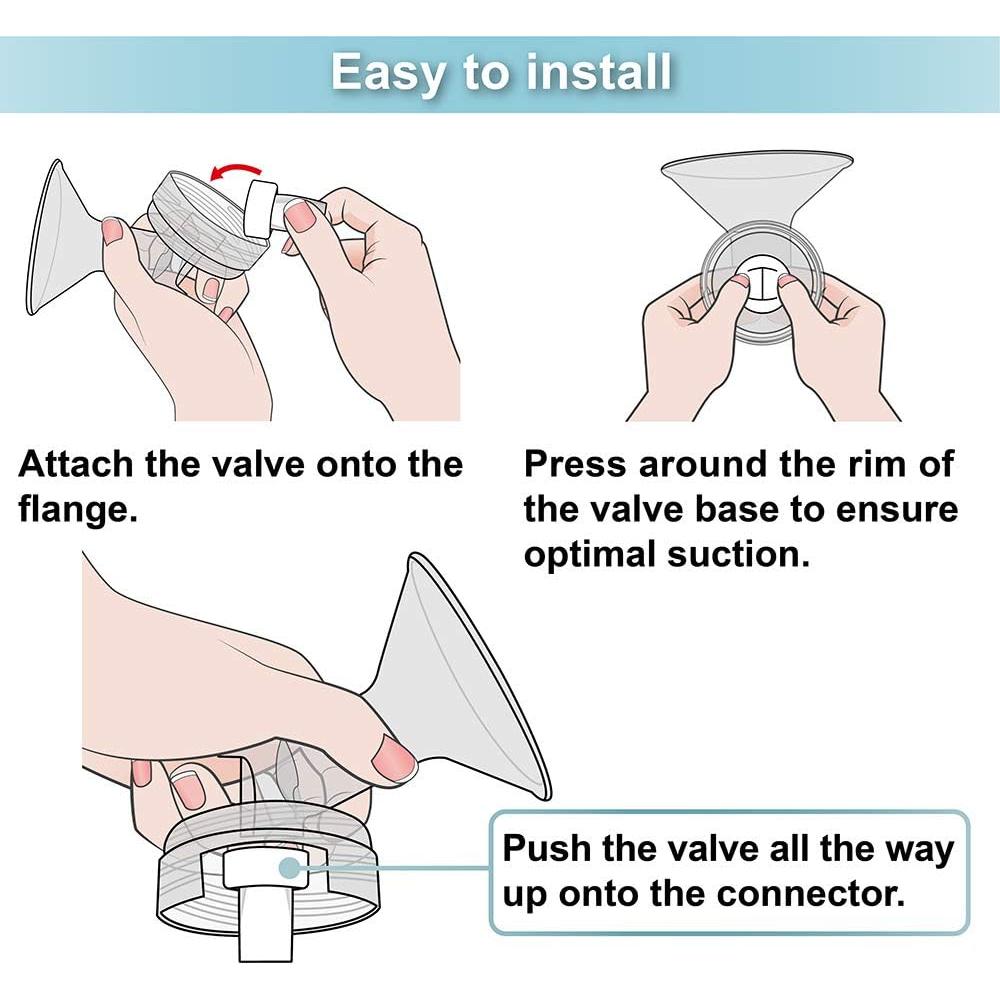 Easy to install

Attach the valve onto the flange.

Press around the rim of the valve base to ensure optimal suction.

Push the valve all the way up onto the connector.