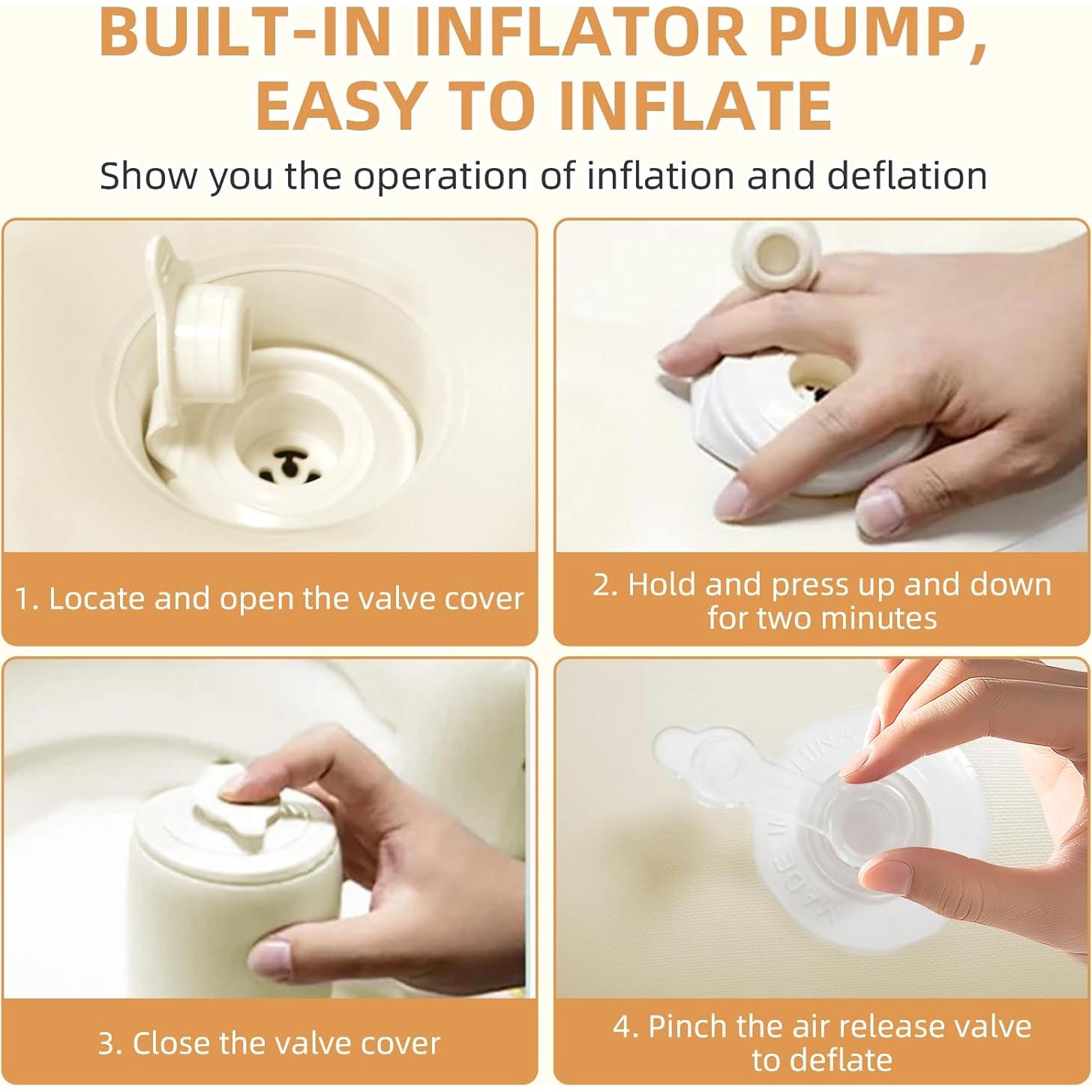 BUILT-IN INFLATOR PUMP, EASY TO INFLATE

Show you the operation of inflation and deflation

1. Locate and open the valve cover

2. Hold and press up and down for two minutes

3. Close the valve cover

MADE IN CHINA

4. Pinch the air release valve to deflate