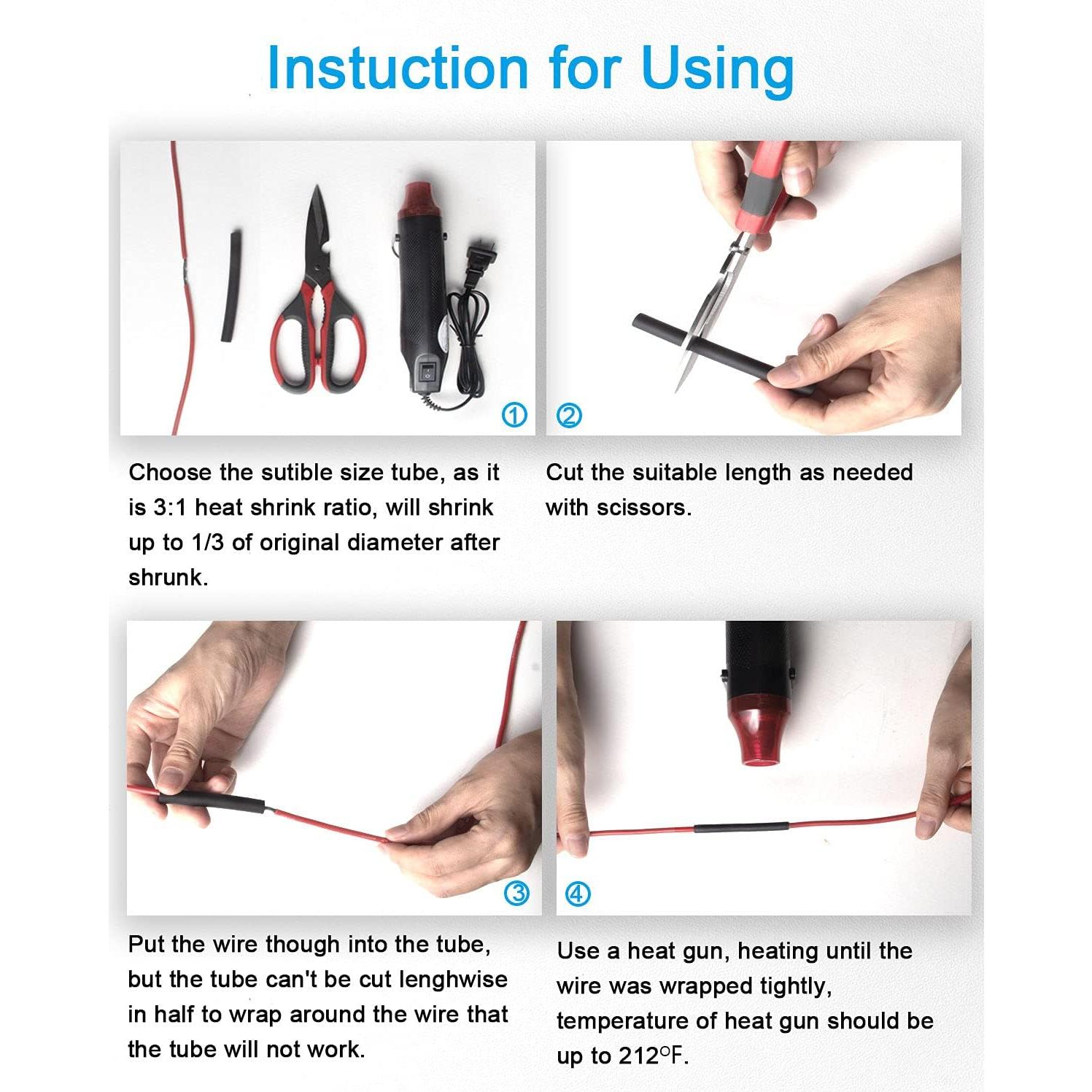 Instuction for Using

①

Choose the sutible size tube, as it is 3:1 heat shrink ratio, will shrink up to 1/3 of original diameter after shrunk.

②

Cut the suitable length as needed with scissors.

③

Put the wire though into the tube, but the tube can't be cut lenghwise in half to wrap around the wire that the tube will not work.

④

Use a heat gun, heating until the wire was wrapped tightly, temperature of heat gun should be up to 212°F.