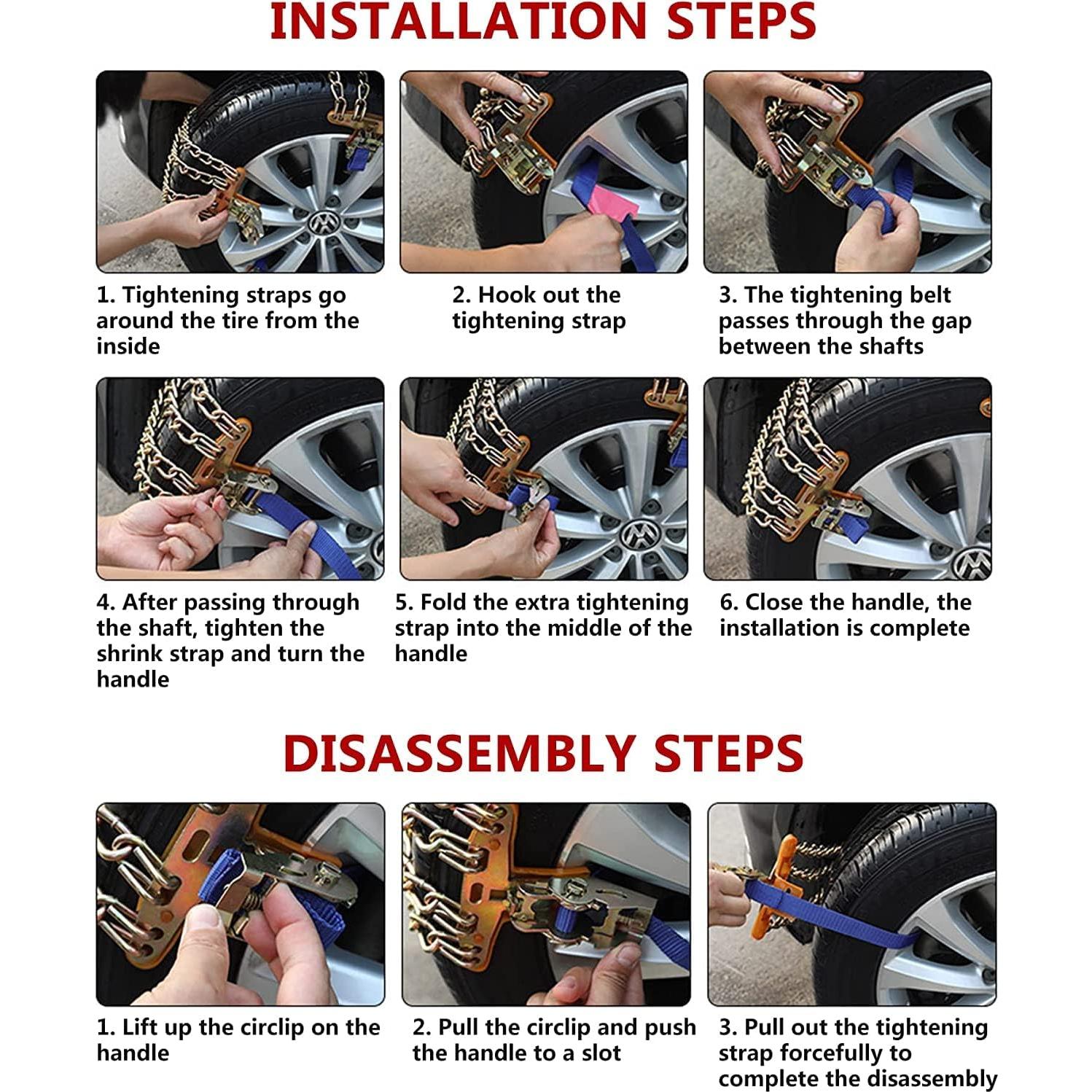 INSTALLATION STEPS

1. Tightening straps go around the tire from the inside

2. Hook out the tightening strap

3. The tightening belt passes through the gap between the shafts

4. After passing through the shaft, tighten the shrink strap and turn the handle

5. Fold the extra tightening strap into the middle of the handle

6. Close the handle, the installation is complete

DISASSEMBLY STEPS

1. Lift up the circlip on the handle

2. Pull the circlip and push the handle to a slot

3. Pull out the tightening strap forcefully to complete the disassembly