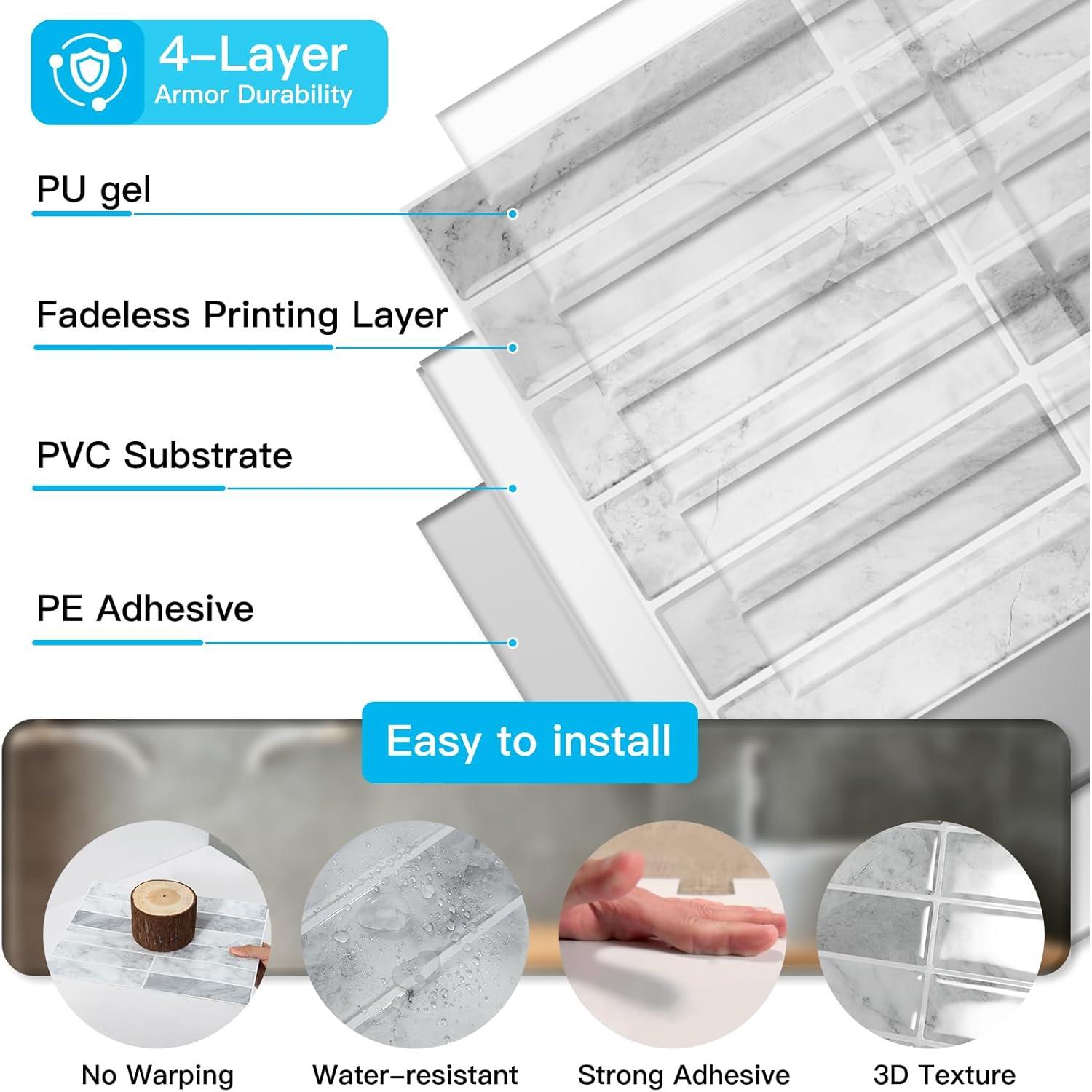 4–Layer
Armor Durability

PU gel

Fadeless Printing Layer

PVC Substrate

PE Adhesive

Easy to install

No Warping

Water–resistant

Strong Adhesive

3D Texture