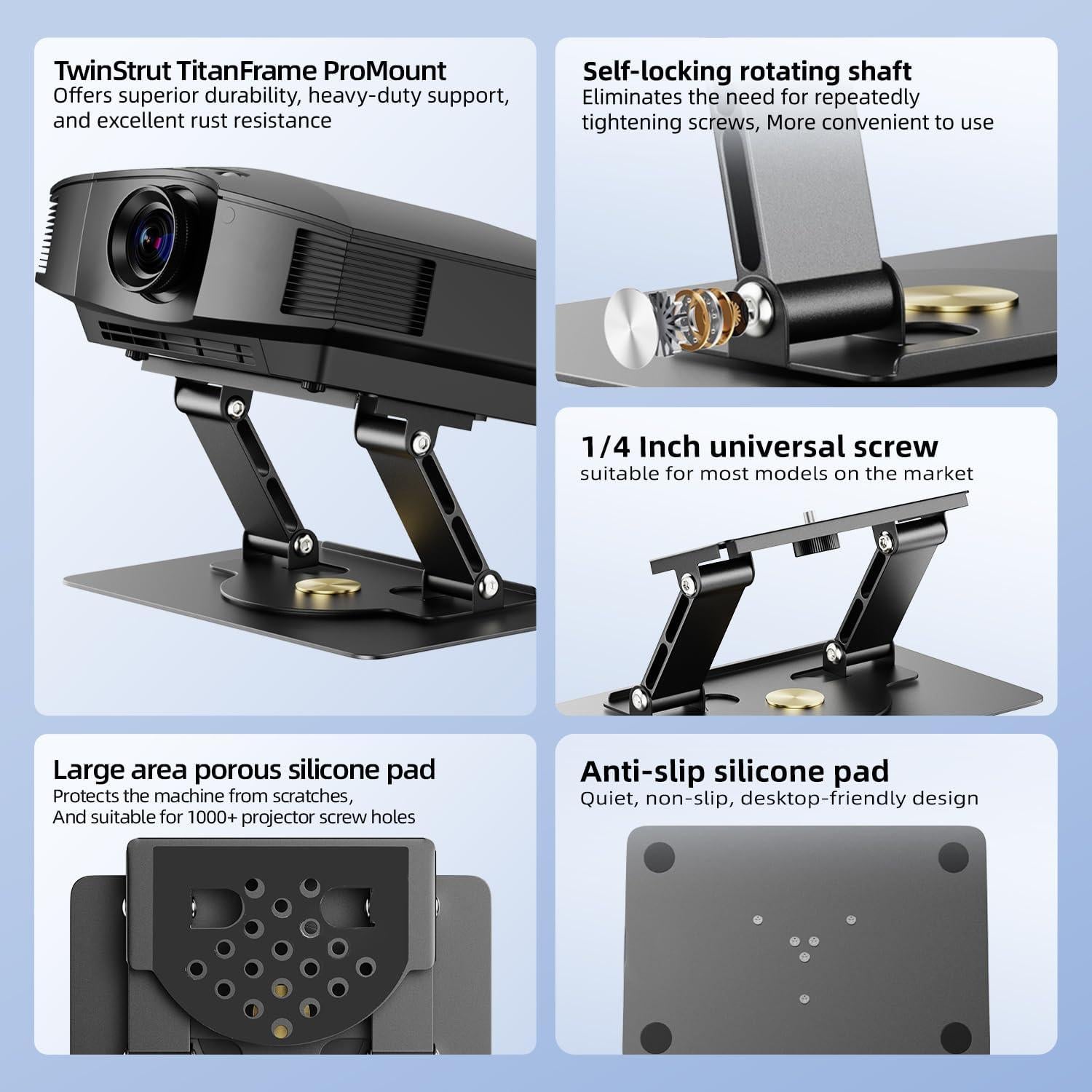 TwinStrut TitanFrame ProMount
Offers superior durability, heavy-duty support, and excellent rust resistance

Self-locking rotating shaft
Eliminates the need for repeatedly tightening screws, More convenient to use

1/4 Inch universal screw
suitable for most models on the market

Large area porous silicone pad
Protects the machine from scratches, And suitable for 1000+ projector screw holes

Anti-slip silicone pad
Quiet, non-slip, desktop-friendly design