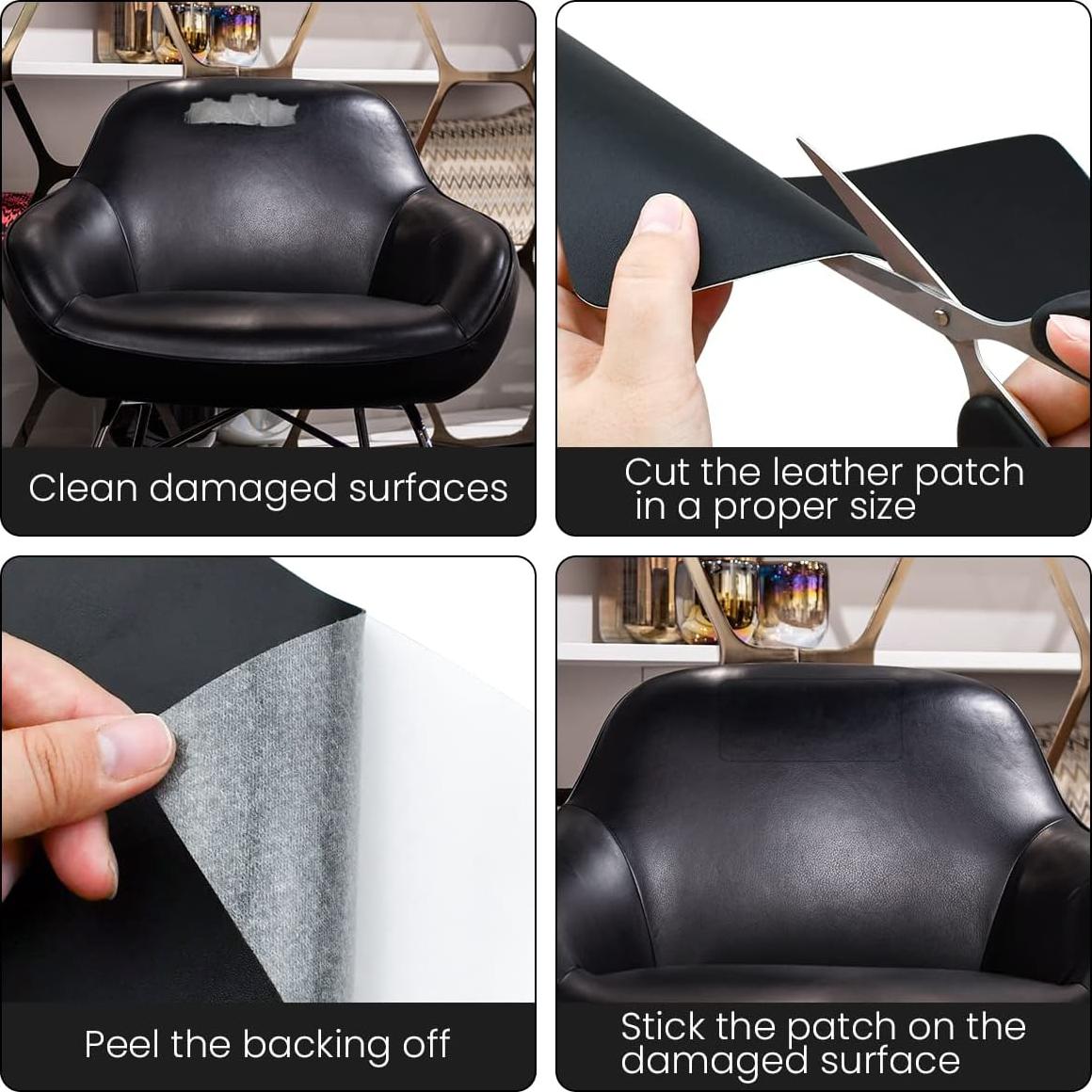 Clean damaged surfaces

Cut the leather patch in a proper size

Peel the backing off

Stick the patch on the damaged surface