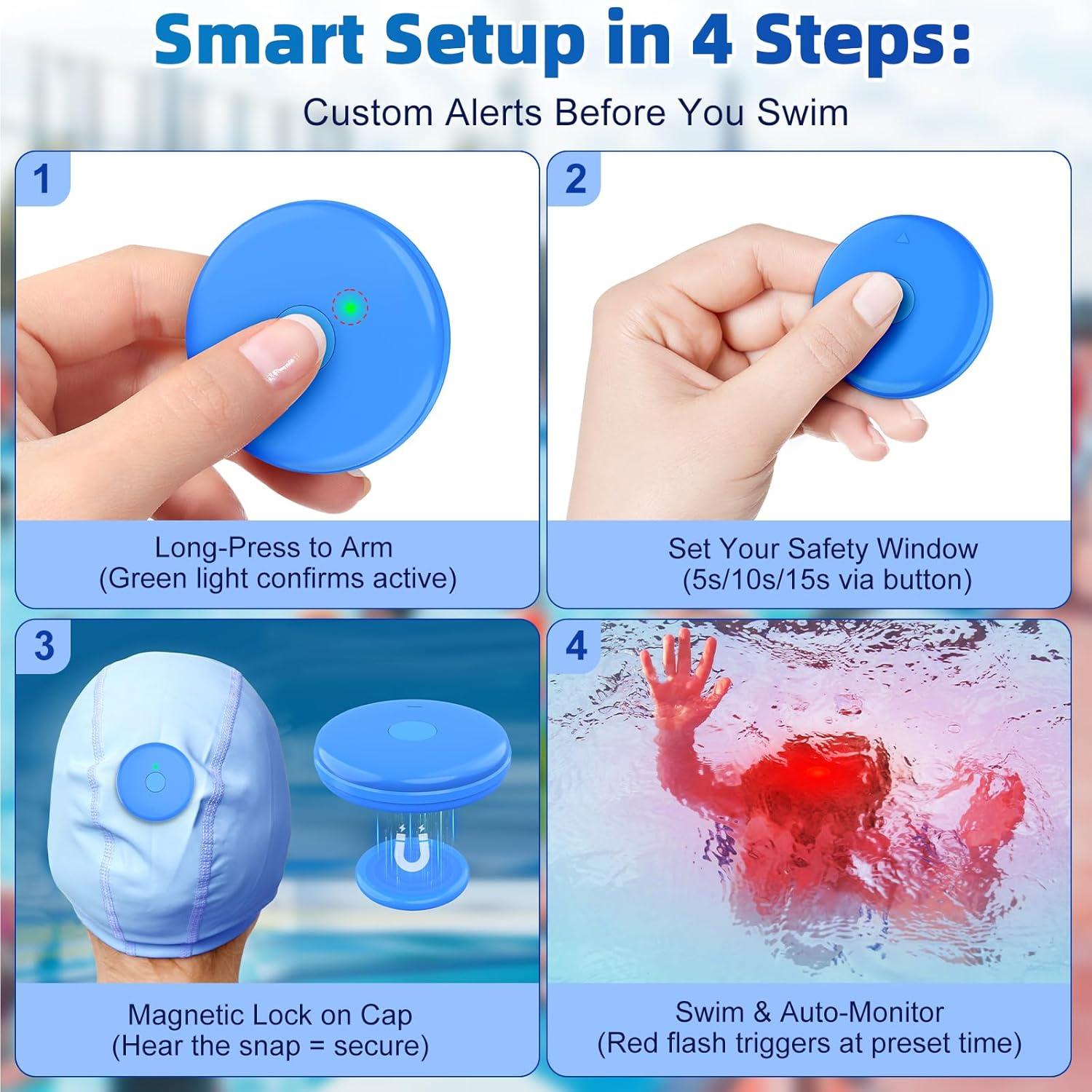 Smart Setup in 4 Steps:

Custom Alerts Before You Swim

1

Long-Press to Arm
(Green light confirms active)

2

Set Your Safety Window
(5s/10s/15s via button)

3

Magnetic Lock on Cap
(Hear the snap = secure)

4

Swim & Auto-Monitor
(Red flash triggers at preset time)